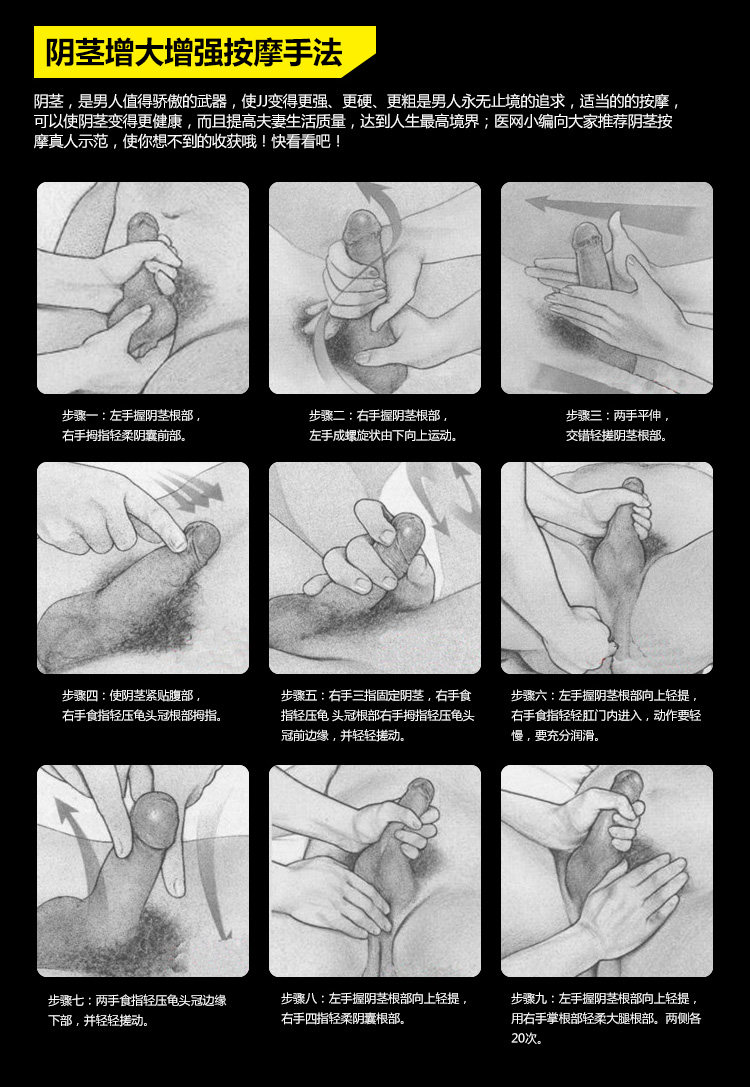 阴茎增大增强按摩手法

阴茎，是男人值得骄傲的武器，使JJ变得更强、更硬、更粗是男人永无止境的追求，适当的的按摩，可以使阴茎变得更健康，而且提高夫妻生活质量，达到人生最高境界；医网小编向大家推荐阴茎按摩真人示范，使你想不到的收获哦！快看看吧！

步骤一：左手握阴茎根部，右手拇指轻柔阴囊前部。

步骤二：右手握阴茎根部，左手成螺旋状由下向上运动。

步骤三：两手平伸，交错轻搓阴茎根部。

步骤四：使阴茎紧贴腹部，右手食指轻压龟头冠根部拇指。

步骤五：右手三指固定阴茎，右手食指轻压龟 头冠根部右手拇指轻压龟头冠前边缘，并轻轻搓动。

步骤六：左手握阴茎根部向上轻提，右手食指轻轻肛门内进入，动作要轻慢，要充分润滑。

步骤七：两手食指轻压龟头冠边缘下部，并轻轻搓动。

步骤八：左手握阴茎根部向上轻提，右手四指轻柔阴囊根部。

步骤九：左手握阴茎根部向上轻提，用右手掌根部轻柔大腿根部。两侧各20次。