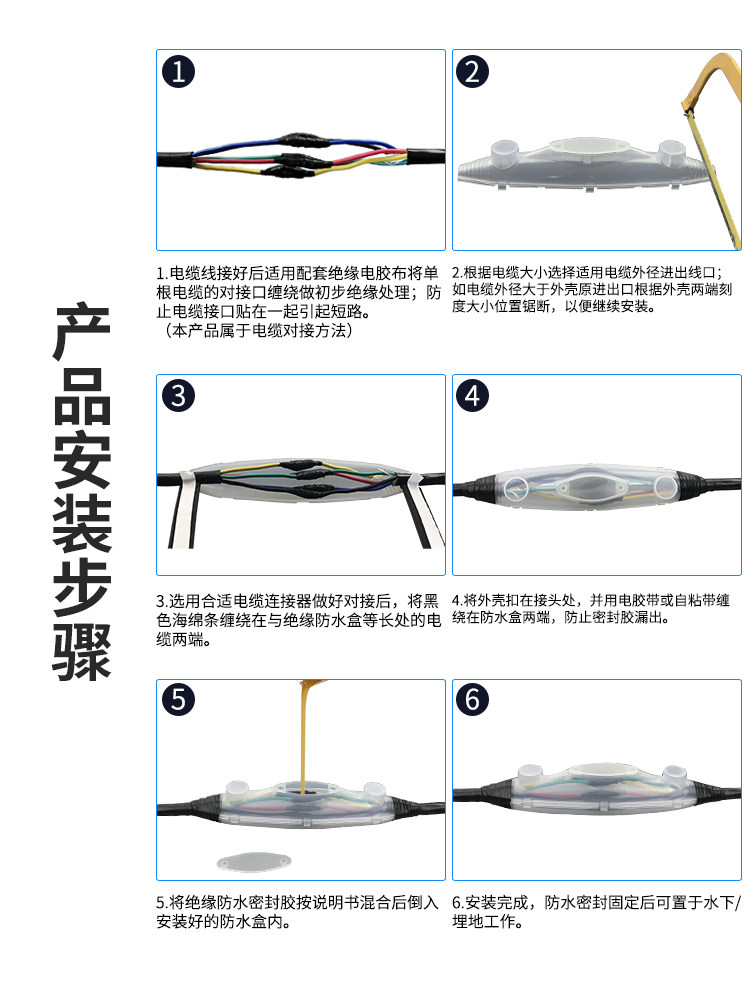 产品安装步骤

1

1.电缆线接好后适用配套绝缘电胶布将单根电缆的对接口缠绕做初步绝缘处理；防止电缆接口贴在一起引起短路。
（本产品属于电缆对接方法）

2

2.根据电缆大小选择适用电缆外径进出线口；如电缆外径大于外壳原进出口根据外壳两端刻度大小位置锯断，以便继续安装。

3

3.选用合适电缆连接器做好对接后，将黑色海绵条缠绕在与绝缘防水盒等长处的电缆两端。

4

4.将外壳扣在接头处，并用电胶带或自粘带缠绕在防水盒两端，防止密封胶漏出。

5

5.将绝缘防水密封胶按说明书混合后倒入安装好的防水盒内。

6

6.安装完成，防水密封固定后可置于水下/埋地工作。