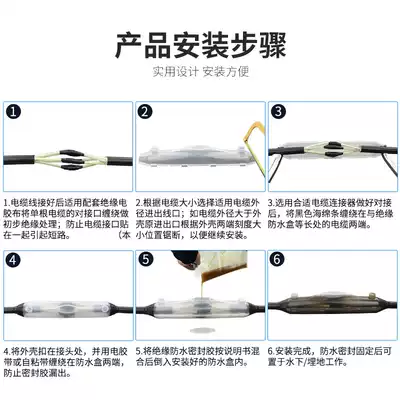 产品安装步骤

实用设计 安装方便

1

2

3

1.电缆线接好后适用配套绝缘电胶布将单根电缆的对接口缠绕做初步绝缘处理；防止电缆接口贴在一起引起短路。（本

2.根据电缆大小选择适用电缆外径进出线口；如电缆外径大于外壳原进出口根据外壳两端刻度大小位置锯断，以便继续安装。

3.选用合适电缆连接器做好对接后，将黑色海绵条缠绕在与绝缘防水盒等长处的电缆两端。

4

5

6

4.将外壳扣在接头处，并用电胶带或自粘带缠绕在防水盒两端，防止密封胶漏出。

5.将绝缘防水密封胶按说明书混合后倒入安装好的防水盒内。

6.安装完成，防水密封固定后可置于水下/埋地工作。