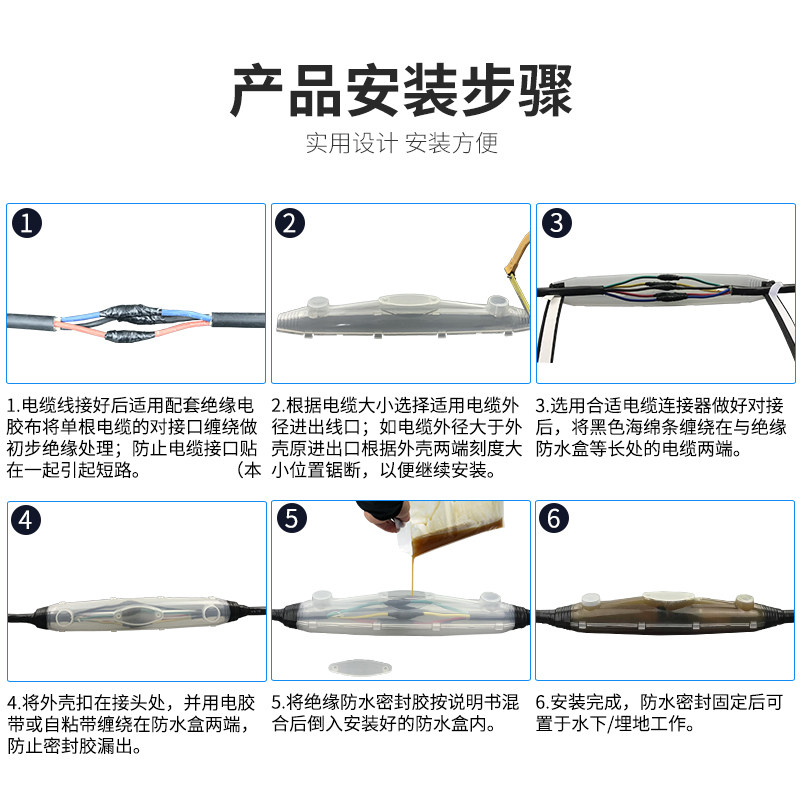 产品安装步骤

实用设计 安装方便

1

1.电缆线接好后适用配套绝缘电胶布将单根电缆的对接口缠绕做初步绝缘处理；防止电缆接口贴在一起引起短路。 （本

2

2.根据电缆大小选择适用电缆外径进出线口；如电缆外径大于外壳原进出口根据外壳两端刻度大小位置锯断，以便继续安装。

3

3.选用合适电缆连接器做好对接后，将黑色海绵条缠绕在与绝缘防水盒等长处的电缆两端。

4

4.将外壳扣在接头处，并用电胶带或自粘带缠绕在防水盒两端，防止密封胶漏出。

5

5.将绝缘防水密封胶按说明书混合后倒入安装好的防水盒内。

6

6.安装完成，防水密封固定后可置于水下/埋地工作。