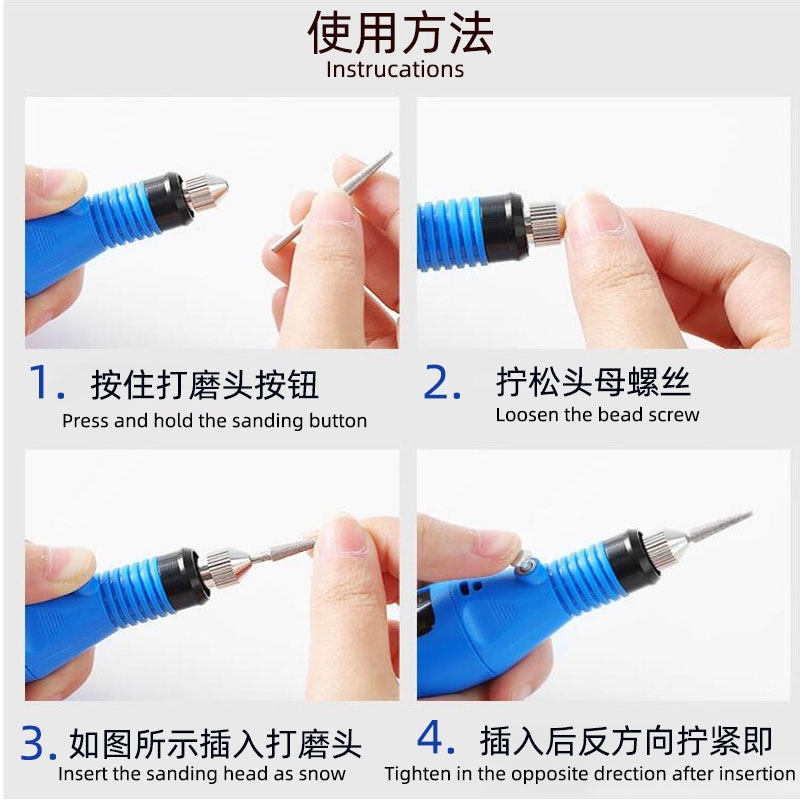 使用方法
Instrucations

1. 按住打磨头按钮
Press and hold the sanding button

2. 拧松头母螺丝
Loosen the bead screw

3. 如图所示插入打磨头
Insert the sanding head as snow

4. 插入后反方向拧紧即
Tighten in the opposite drection after insertion