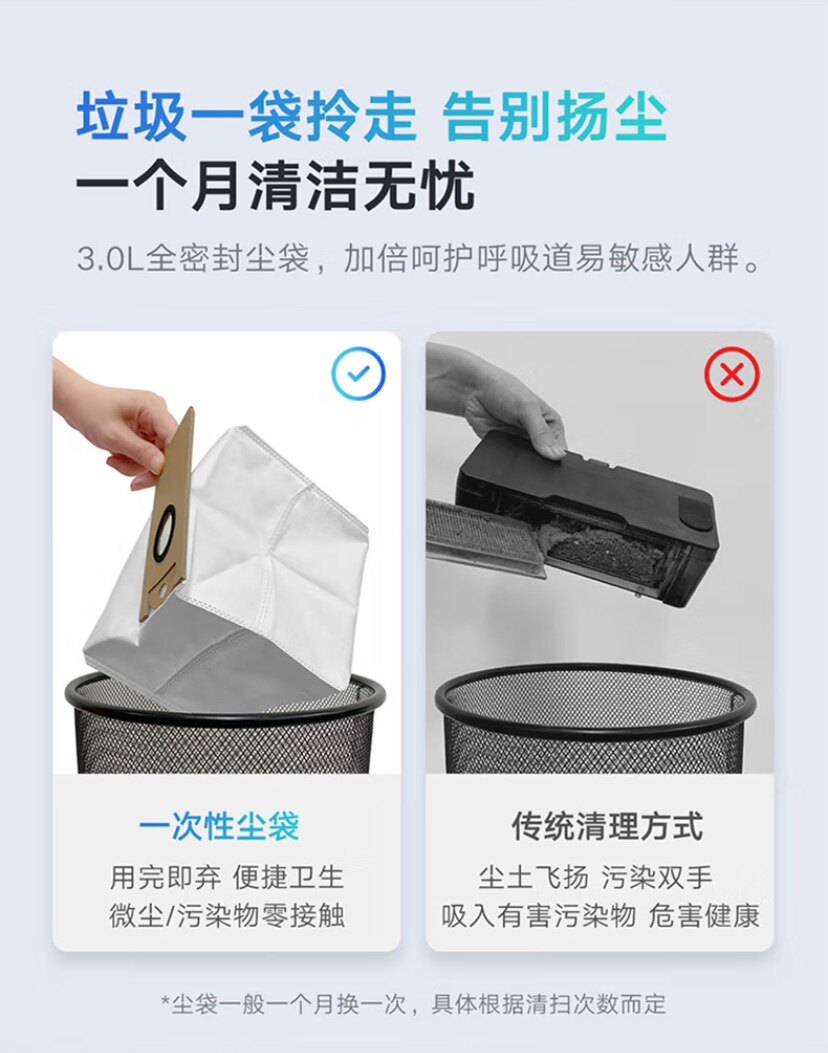 垃圾一袋拎走 告别扬尘
一个月清洁无忧

3.0L全密封尘袋，加倍呵护呼吸道易敏感人群。

一次性尘袋

用完即弃 便捷卫生
微尘/污染物零接触

传统清理方式

尘土飞扬 污染双手
吸入有害污染物 危害健康

*尘袋一般一个月换一次，具体根据清扫次数而定