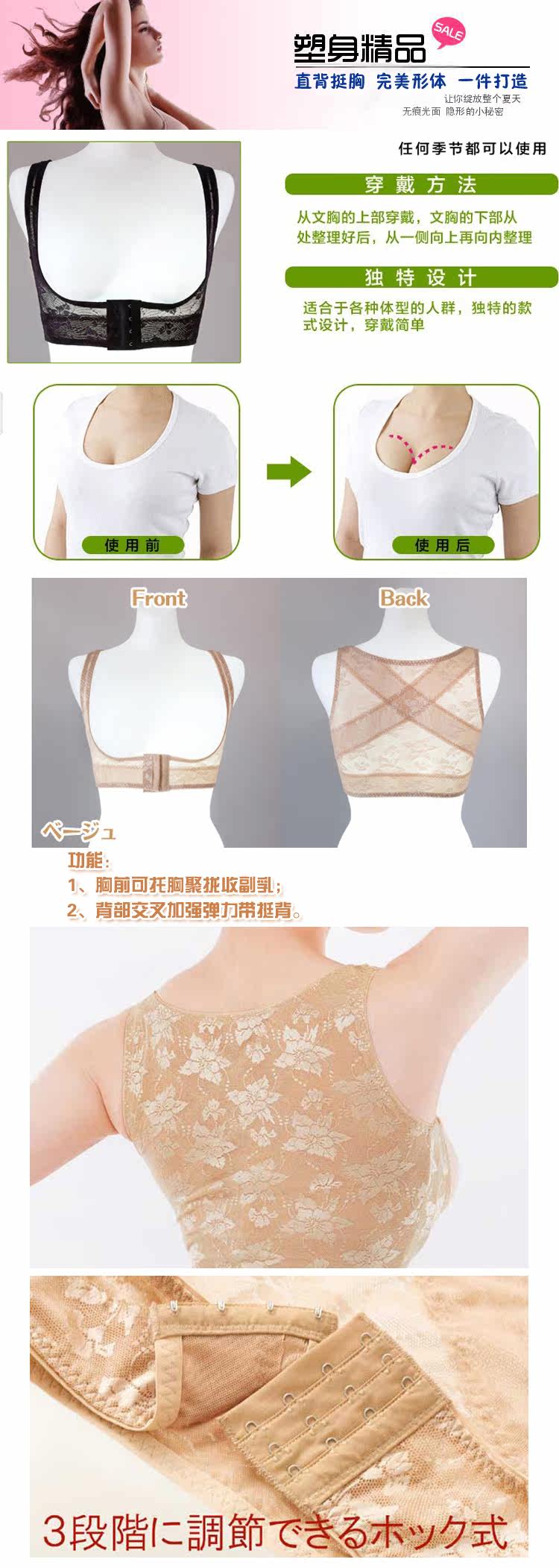 塑身精品

SALE

直背挺胸 完美形体 一件打造

让你绽放整个夏天
无痕光面 隐形的小秘密

任何季节都可以使用

穿戴方法

从文胸的上部穿戴，文胸的下部从处整理好后，从一侧向上再向内整理

独特设计

适合于各种体型的人群，独特的款式设计，穿戴简单

使用前

使用后

Front

Back

ベージュ

功能：
1、胸前可托胸聚拢收副乳；
2、背部交叉加强弹力带挺背。

3段階に調節できるホック式