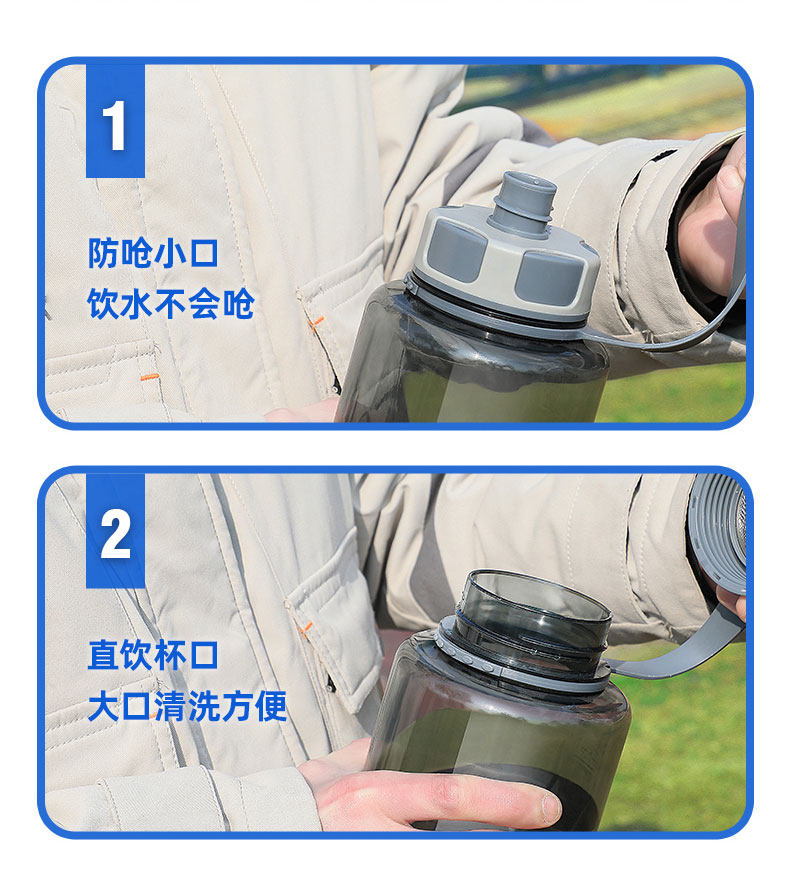 1

防呛小口
饮水不会呛

2

直饮杯口
大口清洗方便