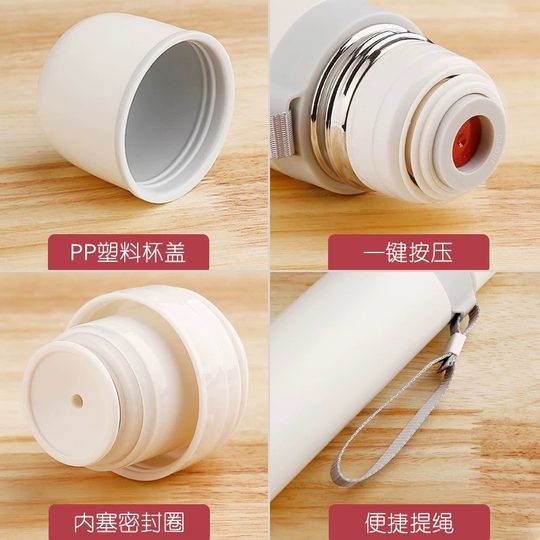 PP塑料杯盖

一键按压

内塞密封圈

便捷提绳