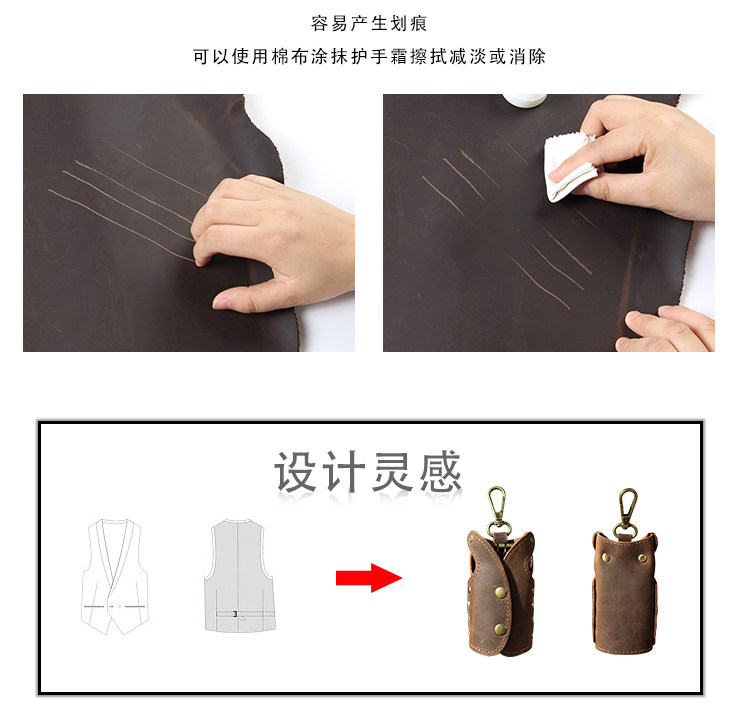 容易产生划痕

可以使用棉布涂抹护手霜擦拭减淡或消除

设计灵感