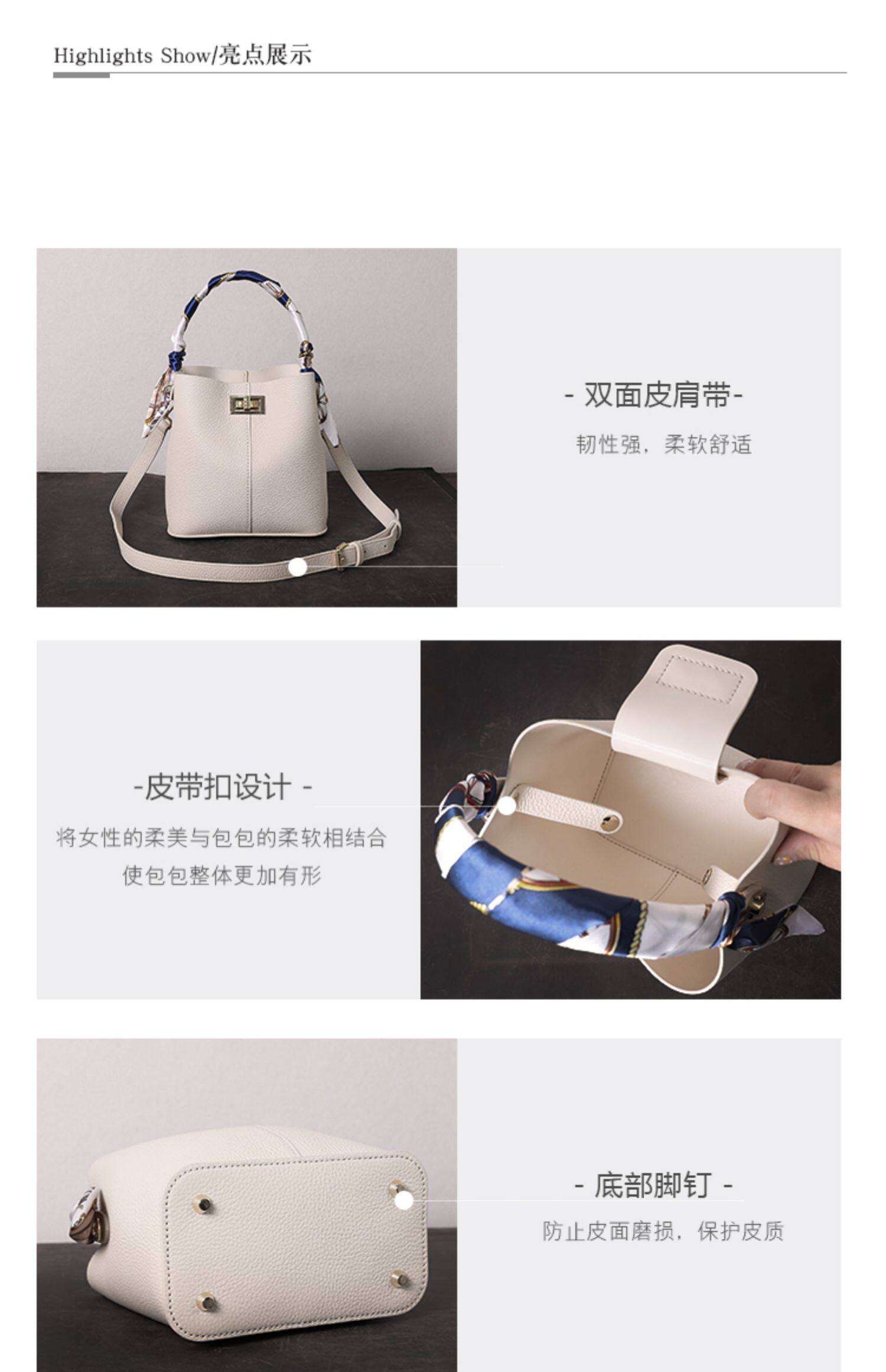 Highlights Show/亮点展示

- 双面皮肩带-

韧性强，柔软舒适

-皮带扣设计 -

将女性的柔美与包包的柔软相结合
使包包整体更加有形

- 底部脚钉 -

防止皮面磨损，保护皮质