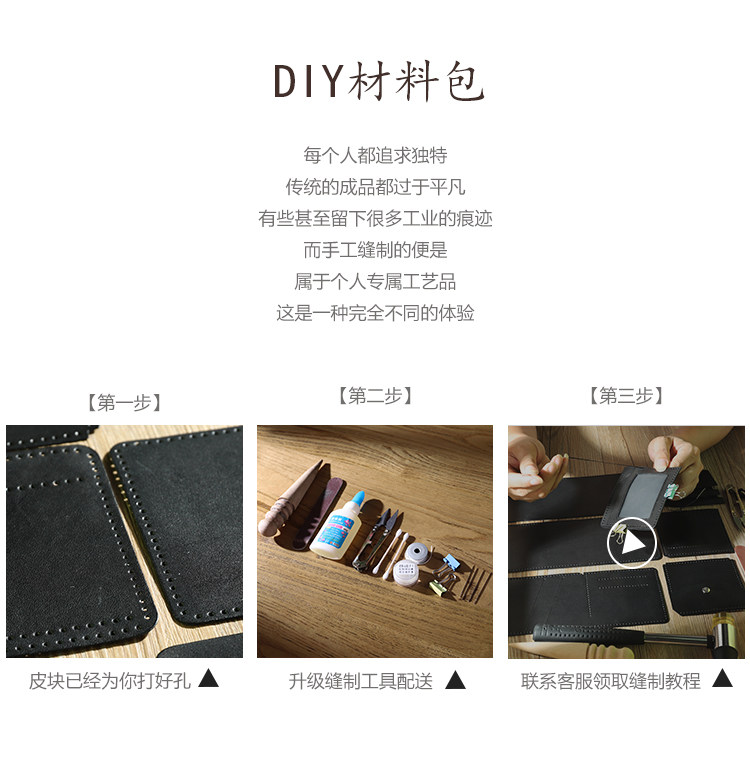 DIY材料包

每个人都追求独特
传统的成品都过于平凡
有些甚至留下很多工业的痕迹
而手工缝制的便是
属于个人专属工艺品
这是一种完全不同的体验

【第一步】

皮块已经为你打好孔 ▲

【第二步】

升级缝制工具配送 ▲

【第三步】

联系客服领取缝制教程 ▲