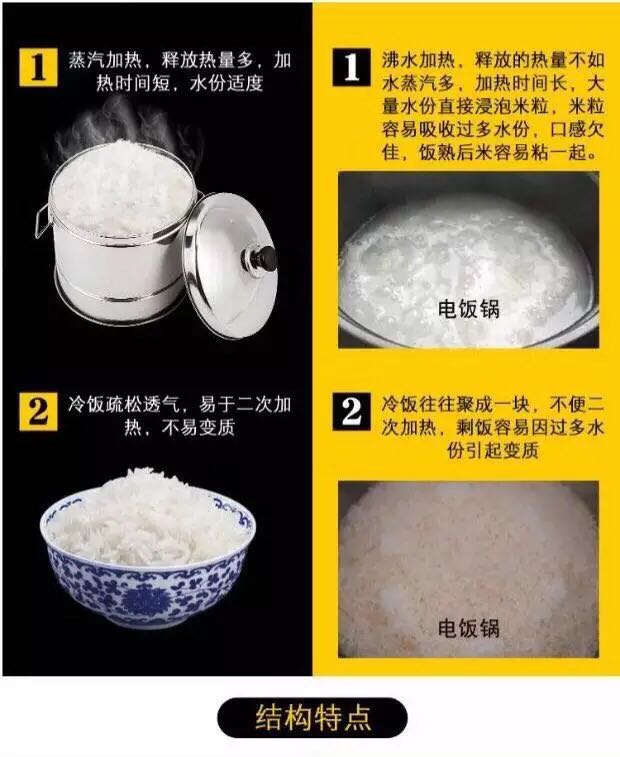 1 蒸汽加热，释放热量多，加热时间短，水份适度

2 冷饭疏松透气，易于二次加热，不易变质

1 沸水加热，释放的热量不如水蒸汽多，加热时间长，大量水份直接浸泡米粒，米粒容易吸收过多水份，口感欠佳，饭熟后米容易粘一起。

电饭锅

2 冷饭往往聚成一块，不便二次加热，剩饭容易因过多水份引起变质

电饭锅

结构特点