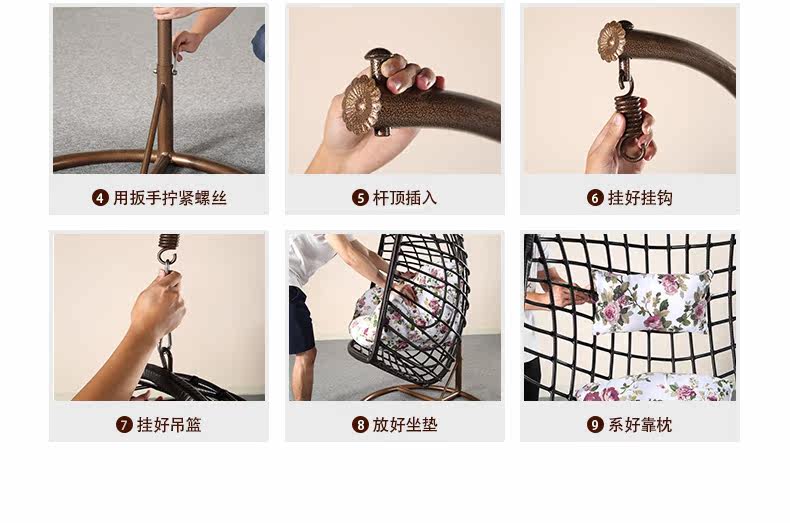 4 用扳手拧紧螺丝

5 杆顶插入

6 挂好挂钩

7 挂好吊篮

8 放好坐垫

9 系好靠枕