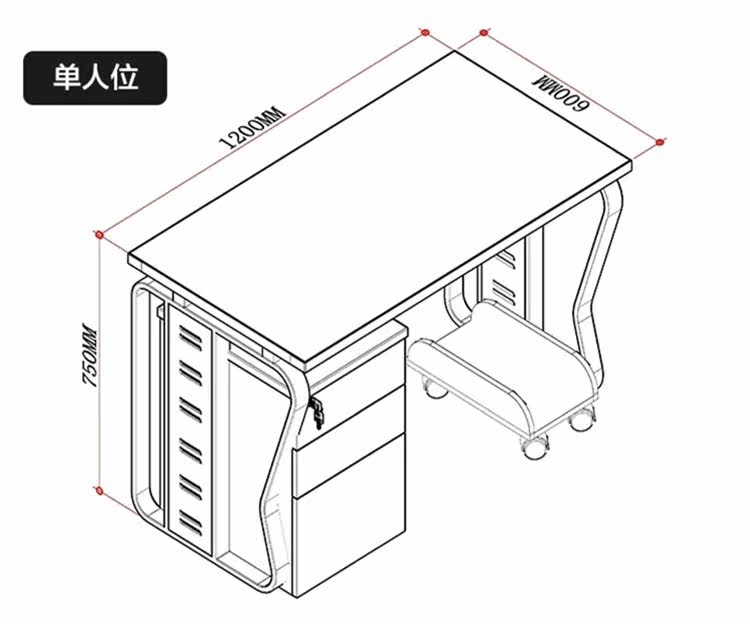 单人位

1200MM

600MM

750MM