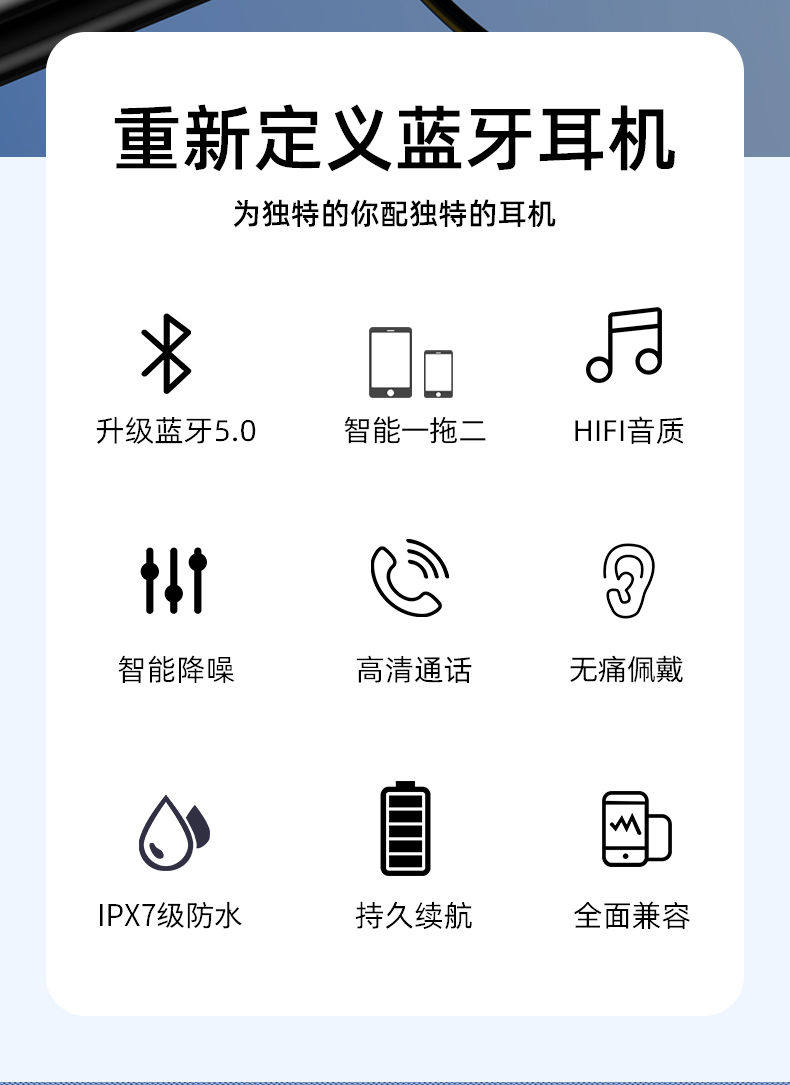 重新定义蓝牙耳机

为独特的你配独特的耳机

升级蓝牙5.0

智能一拖二

HIFI音质

智能降噪

高清通话

无痛佩戴

IPX7级防水

持久续航

全面兼容