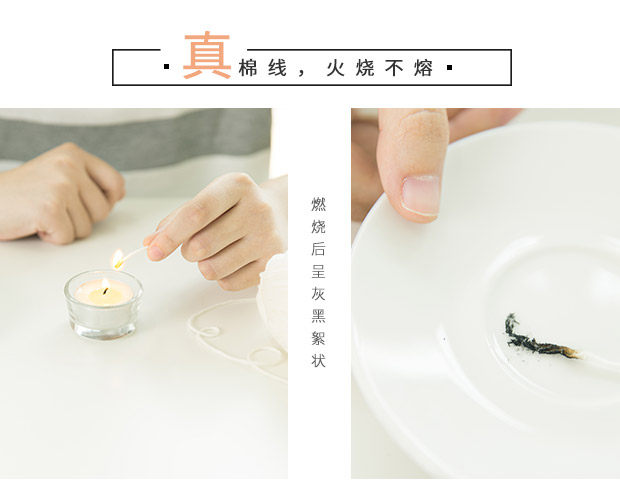 真棉线，火烧不熔

燃烧后呈灰黑絮状