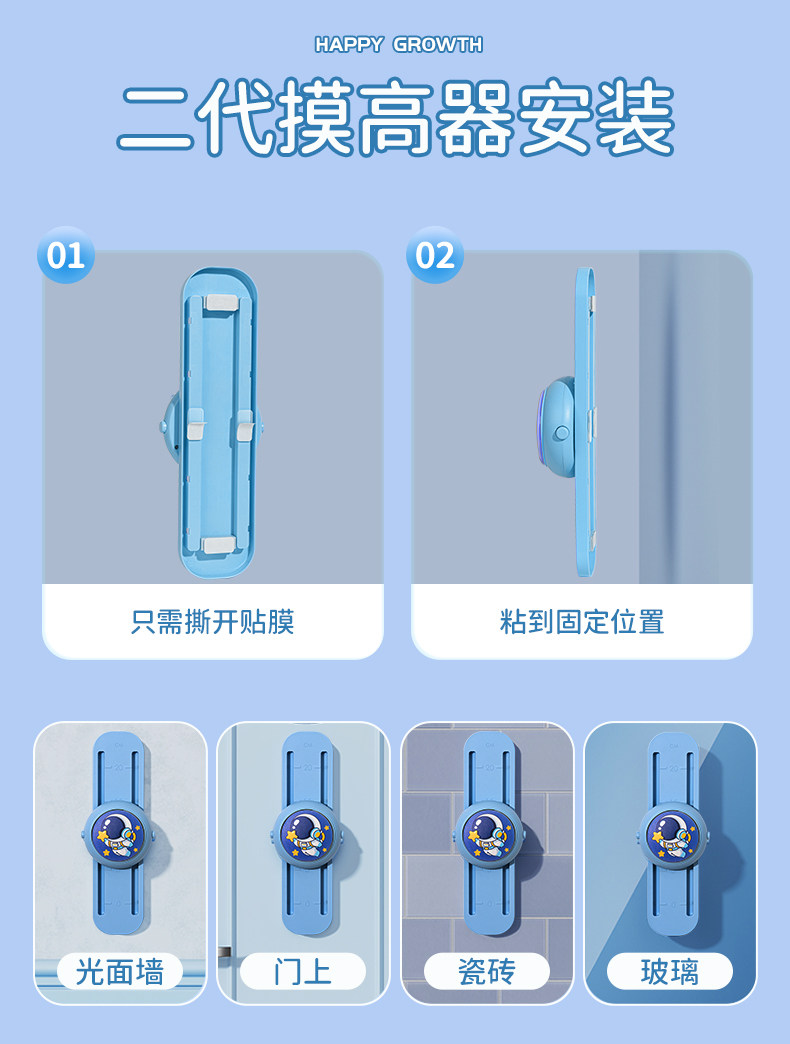 HAPPY GROWTH

二代摸高器安装

01

只需撕开贴膜

02

粘到固定位置

光面墙

门上

瓷砖

玻璃