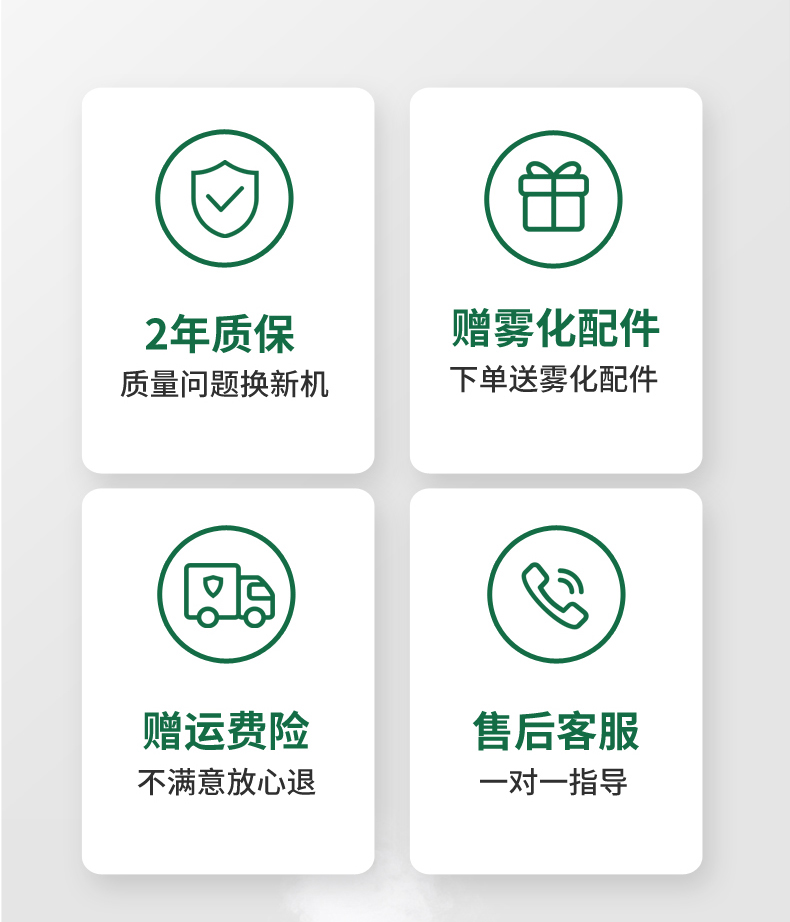 2年质保
质量问题换新机

赠雾化配件
下单送雾化配件

赠运费险
不满意放心退

售后客服
一对一指导