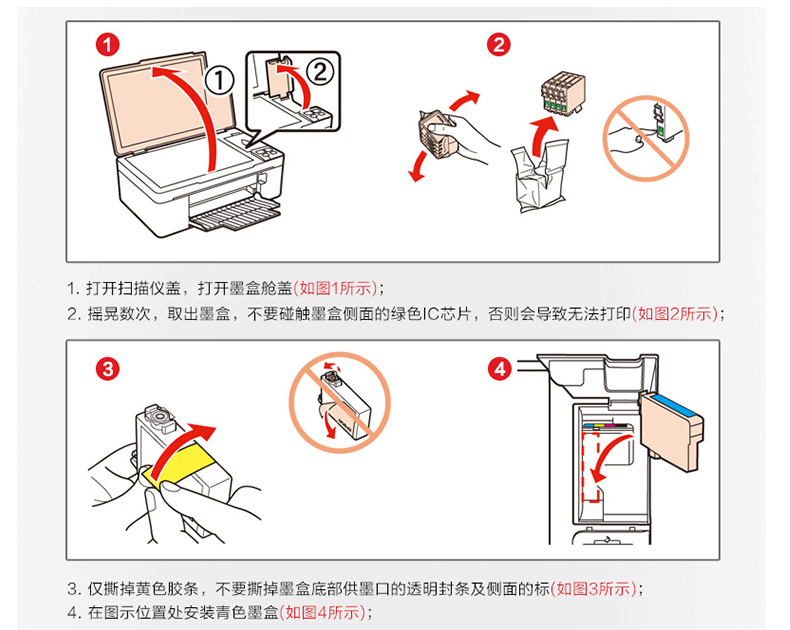 1

①

②

2

1. 打开扫描仪盖，打开墨盒舱盖(如图1所示)；
2. 摇晃数次，取出墨盒，不要碰触墨盒侧面的绿色IC芯片，否则会导致无法打印(如图2所示)；

3

4

3. 仅撕掉黄色胶条，不要撕掉墨盒底部供墨口的透明封条及侧面的标(如图3所示)；
4. 在图示位置处安装青色墨盒(如图4所示)；