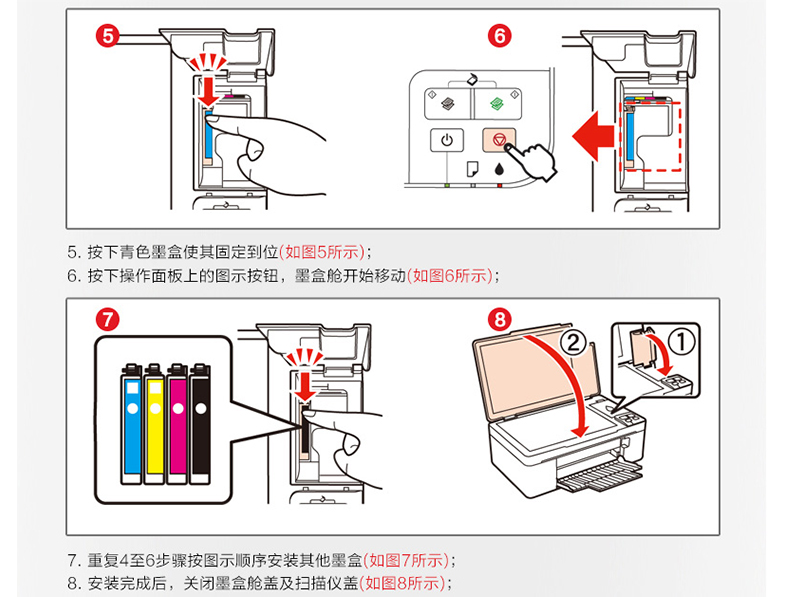 5

6

5. 按下青色墨盒使其固定到位(如图5所示)；
6. 按下操作面板上的图示按钮，墨盒舱开始移动(如图6所示)；

7

8

②

①

7. 重复4至6步骤按图示顺序安装其他墨盒(如图7所示)；
8. 安装完成后，关闭墨盒舱盖及扫描仪盖(如图8所示)；