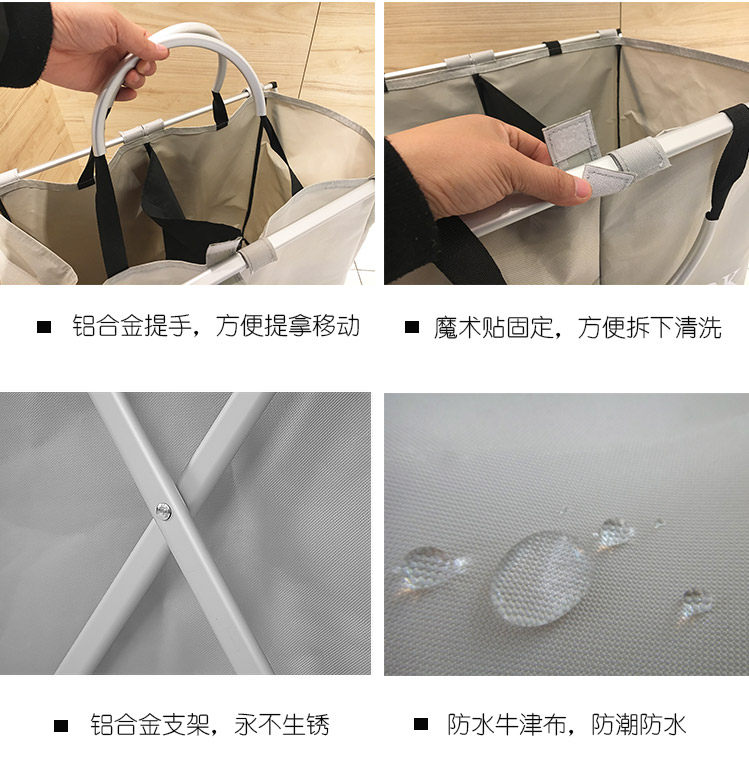 ■ 铝合金提手，方便提拿移动

■ 魔术贴固定，方便拆下清洗

■ 铝合金支架，永不生锈

■ 防水牛津布，防潮防水