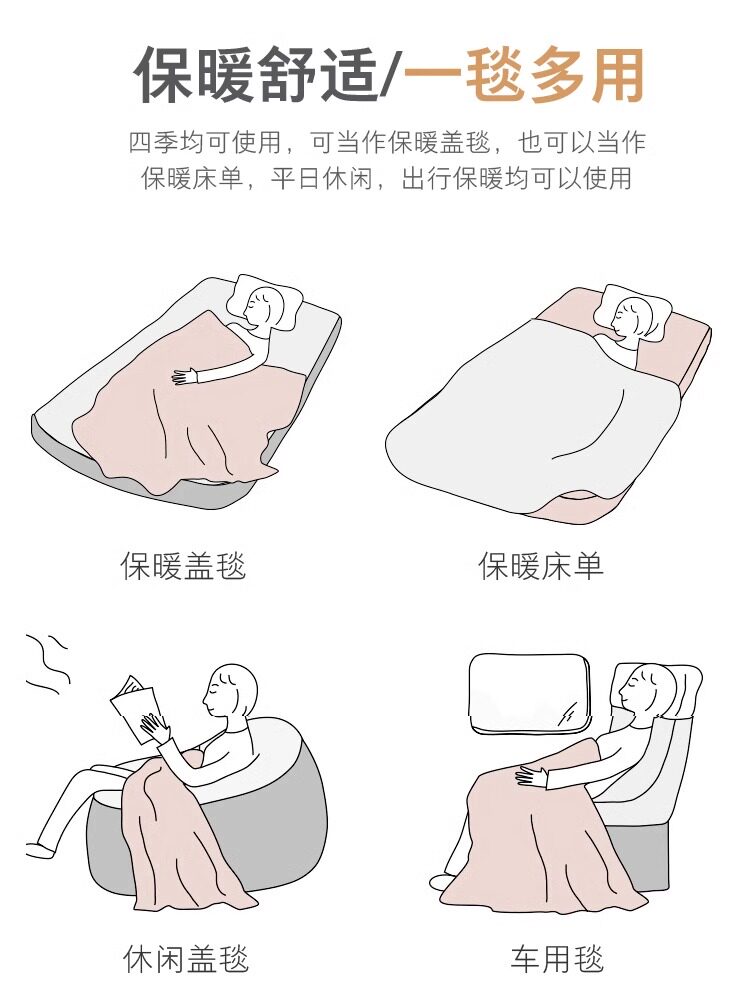 保暖舒适/一毯多用

四季均可使用，可当作保暖盖毯，也可以当作保暖床单，平日休闲，出行保暖均可以使用

保暖盖毯

保暖床单

休闲盖毯

车用毯