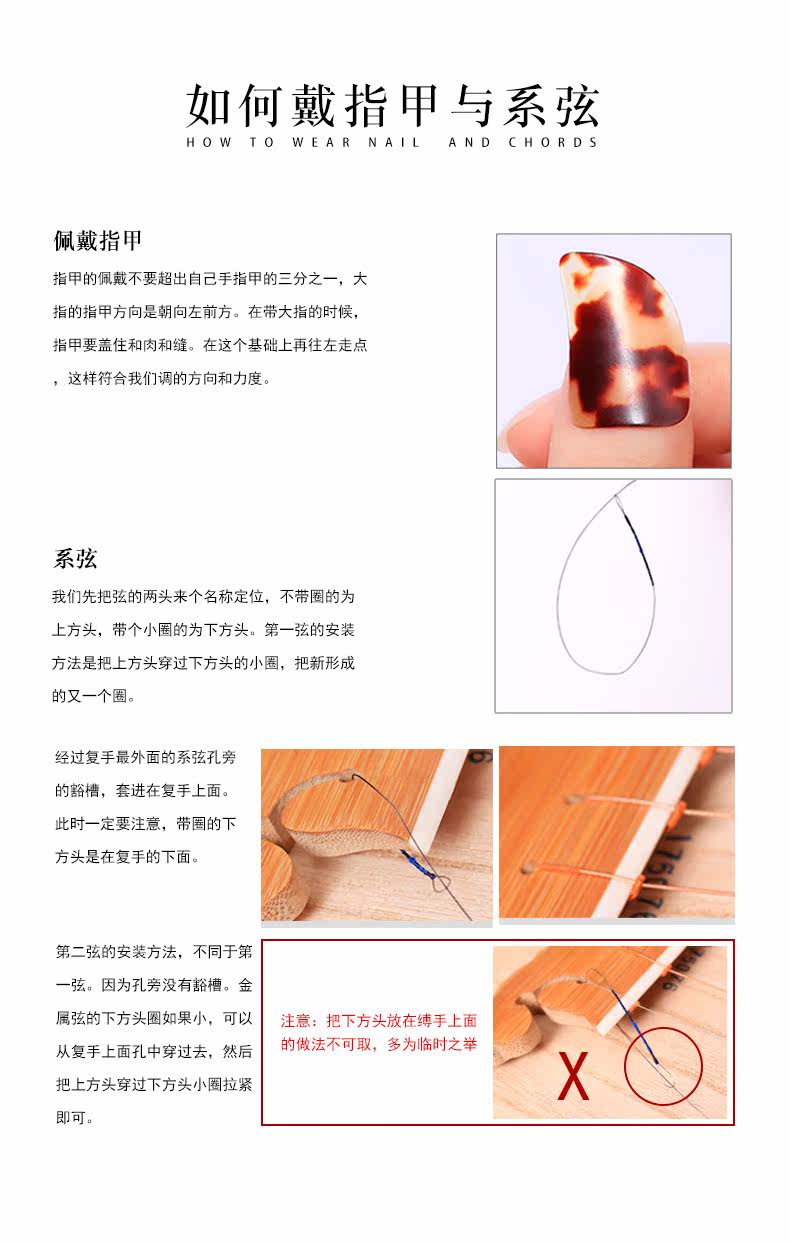 如何戴指甲与系弦
HOW TO WEAR NAIL AND CHORDS

佩戴指甲

指甲的佩戴不要超出自己手指甲的三分之一，大指的指甲方向是朝向左前方。在带大指的时候，指甲要盖住和肉和缝。在这个基础上再往左走点，这样符合我们调的方向和力度。

系弦

我们先把弦的两头来个名称定位，不带圈的为上方头，带个小圈的为下方头。第一弦的安装方法是把上方头穿过下方头的小圈，把新形成的又一个圈。

经过复手最外面的系弦孔旁的豁槽，套进在复手上面。此时一定要注意，带圈的下方头是在复手的下面。

第二弦的安装方法，不同于第一弦。因为孔旁没有豁槽。金属弦的下方头圈如果小，可以从复手上面孔中穿过去，然后把上方头穿过下方头小圈拉紧即可。

注意：把下方头放在缚手上面的做法不可取，多为临时之举

X