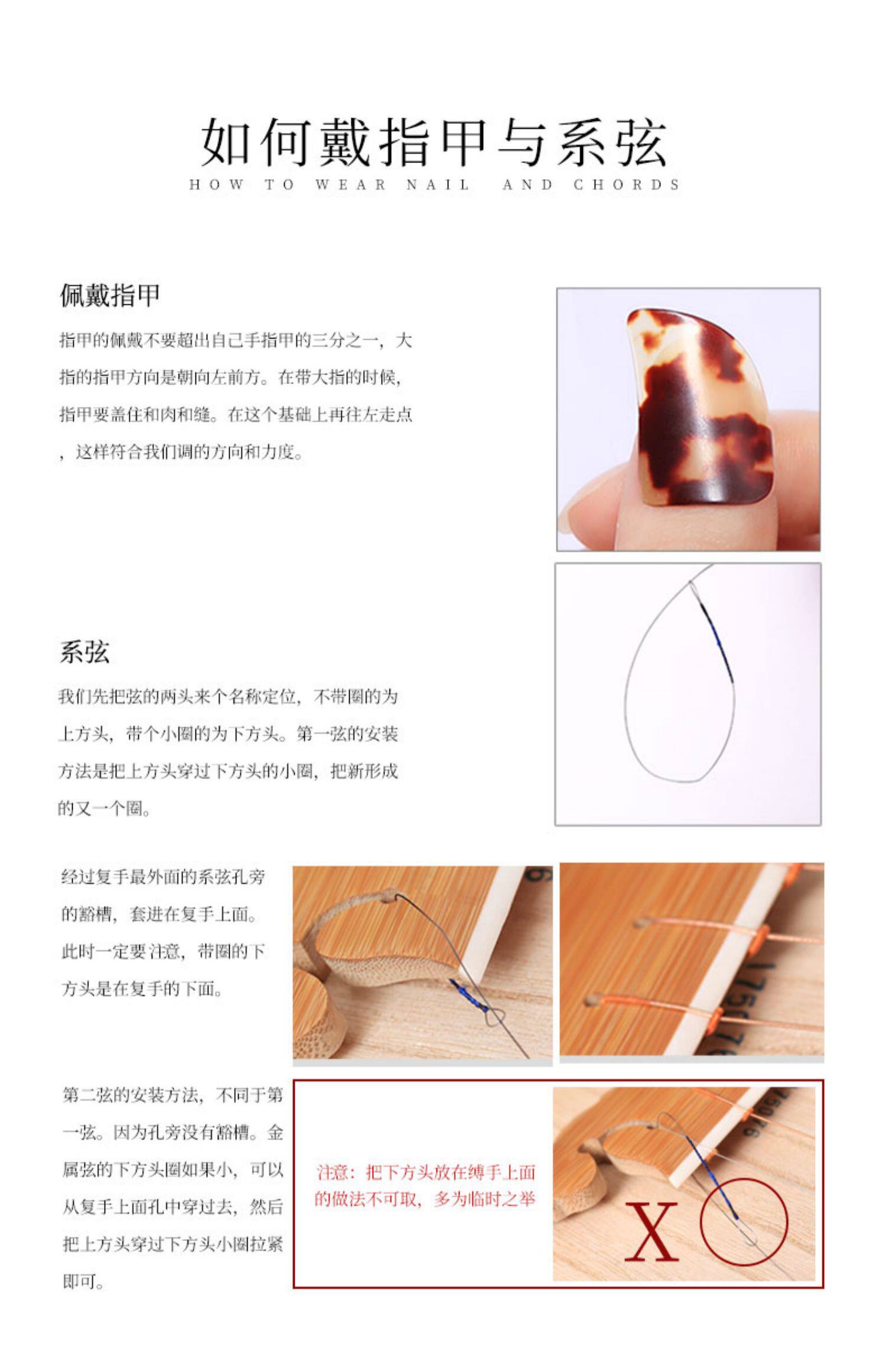 如何戴指甲与系弦

HOW TO WEAR NAIL AND CHORDS

佩戴指甲

指甲的佩戴不要超出自己手指甲的三分之一，大指的指甲方向是朝向左前方。在带大指的时候，指甲要盖住和肉和缝。在这个基础上再往左走点，这样符合我们调的方向和力度。

系弦

我们先把弦的两头来个名称定位，不带圈的为上方头，带个小圈的为下方头。第一弦的安装方法是把上方头穿过下方头的小圈，把新形成的又一个圈。

经过复手最外面的系弦孔旁的豁槽，套进在复手上面。此时一定要注意，带圈的下方头是在复手的下面。

第二弦的安装方法，不同于第一弦。因为孔旁没有豁槽。金属弦的下方头圈如果小，可以从复手上面孔中穿过去，然后把上方头穿过下方头小圈拉紧即可。

注意：把下方头放在缚手上面的做法不可取，多为临时之举

X