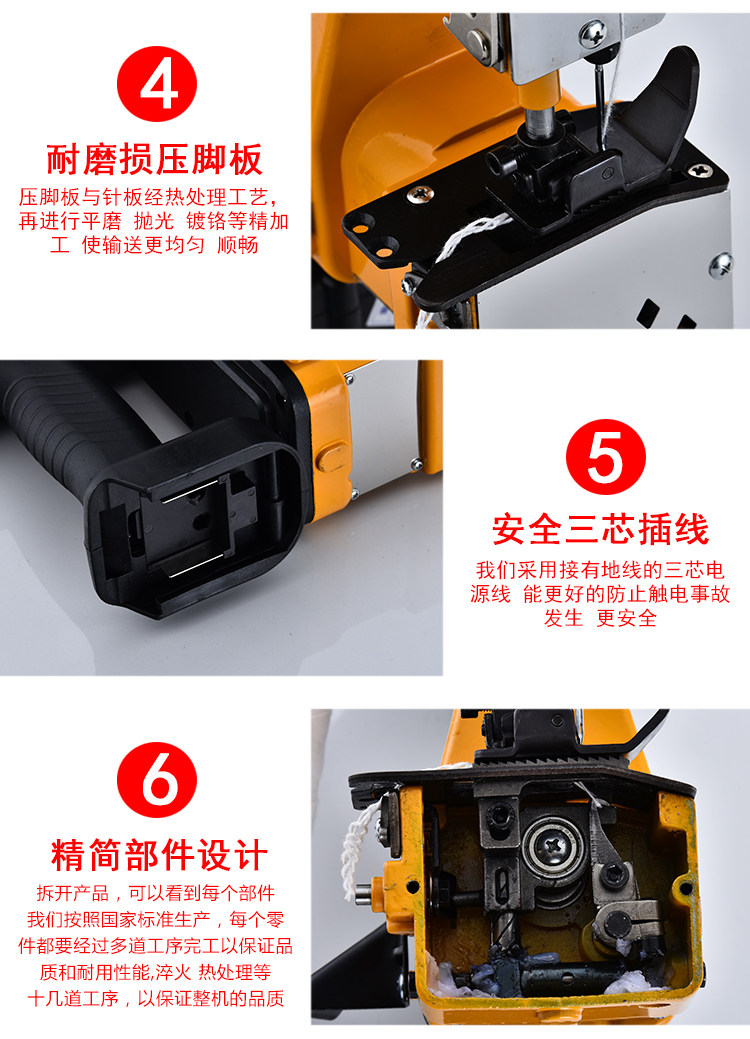 4

耐磨损压脚板

压脚板与针板经热处理工艺，再进行平磨 抛光 镀铬等精加工 使输送更均匀 顺畅

5

安全三芯插线

我们采用接有地线的三芯电源线 能更好的防止触电事故发生 更安全

6

精简部件设计

拆开产品，可以看到每个部件 我们按照国家标准生产，每个零件都要经过多道工序完工以保证品质和耐用性能,淬火 热处理等十几道工序，以保证整机的品质