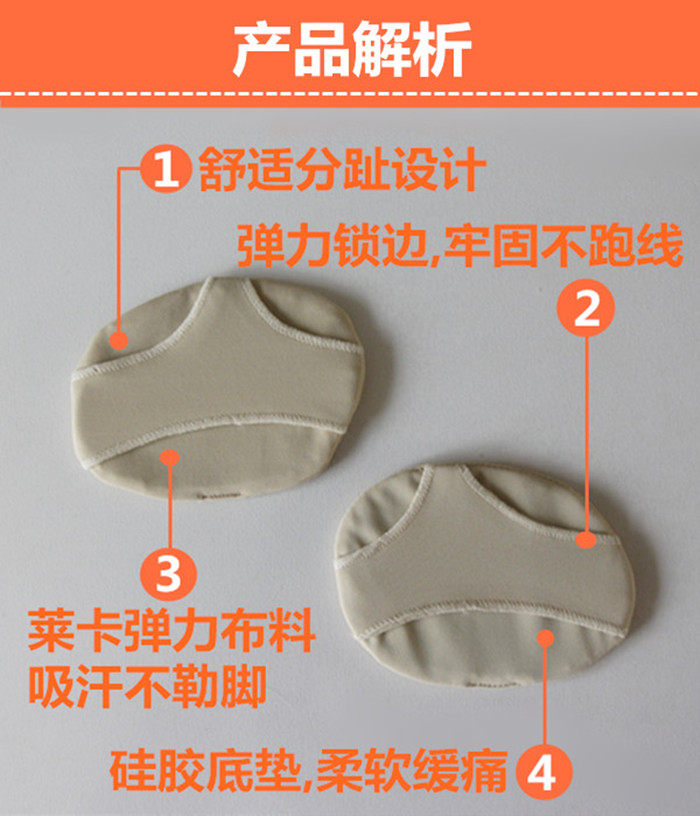 产品解析

1 舒适分趾设计

弹力锁边,牢固不跑线

2

3

莱卡弹力布料
吸汗不勒脚

硅胶底垫,柔软缓痛 4