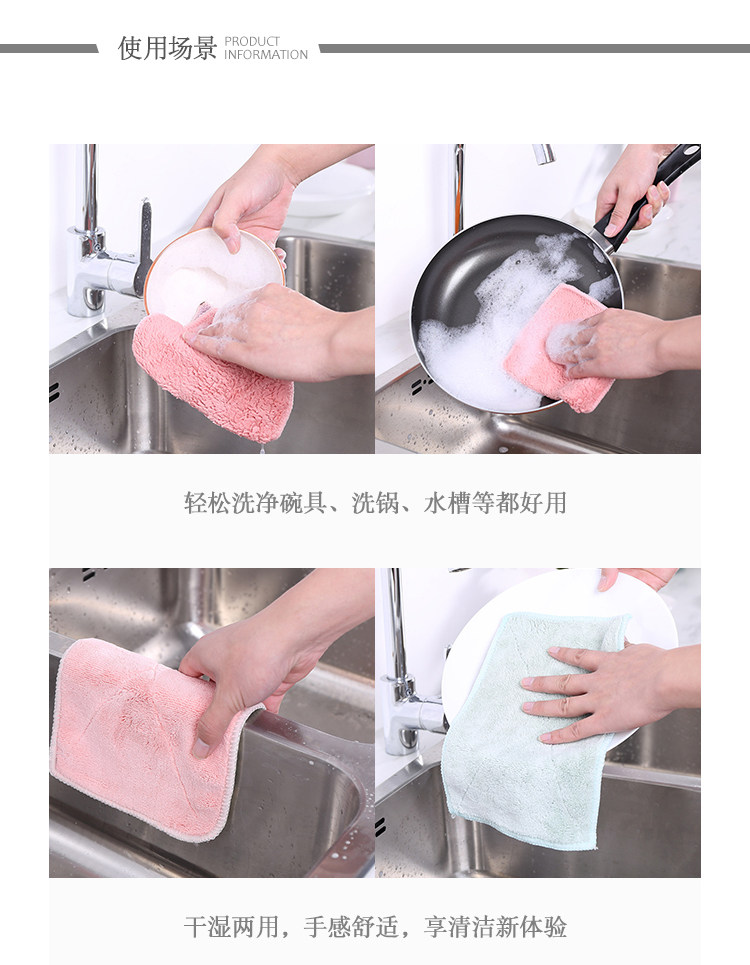 使用场景 PRODUCT INFORMATION

轻松洗净碗具、洗锅、水槽等都好用

干湿两用，手感舒适，享清洁新体验