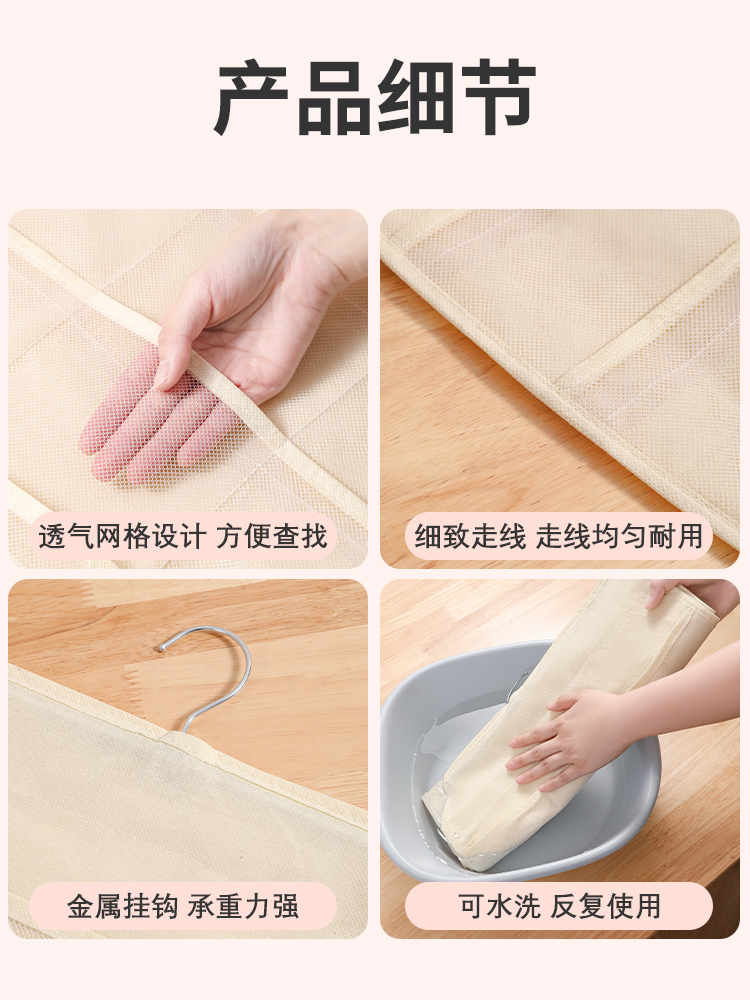 产品细节

透气网格设计 方便查找

细致走线 走线均匀耐用

金属挂钩 承重力强

可水洗 反复使用