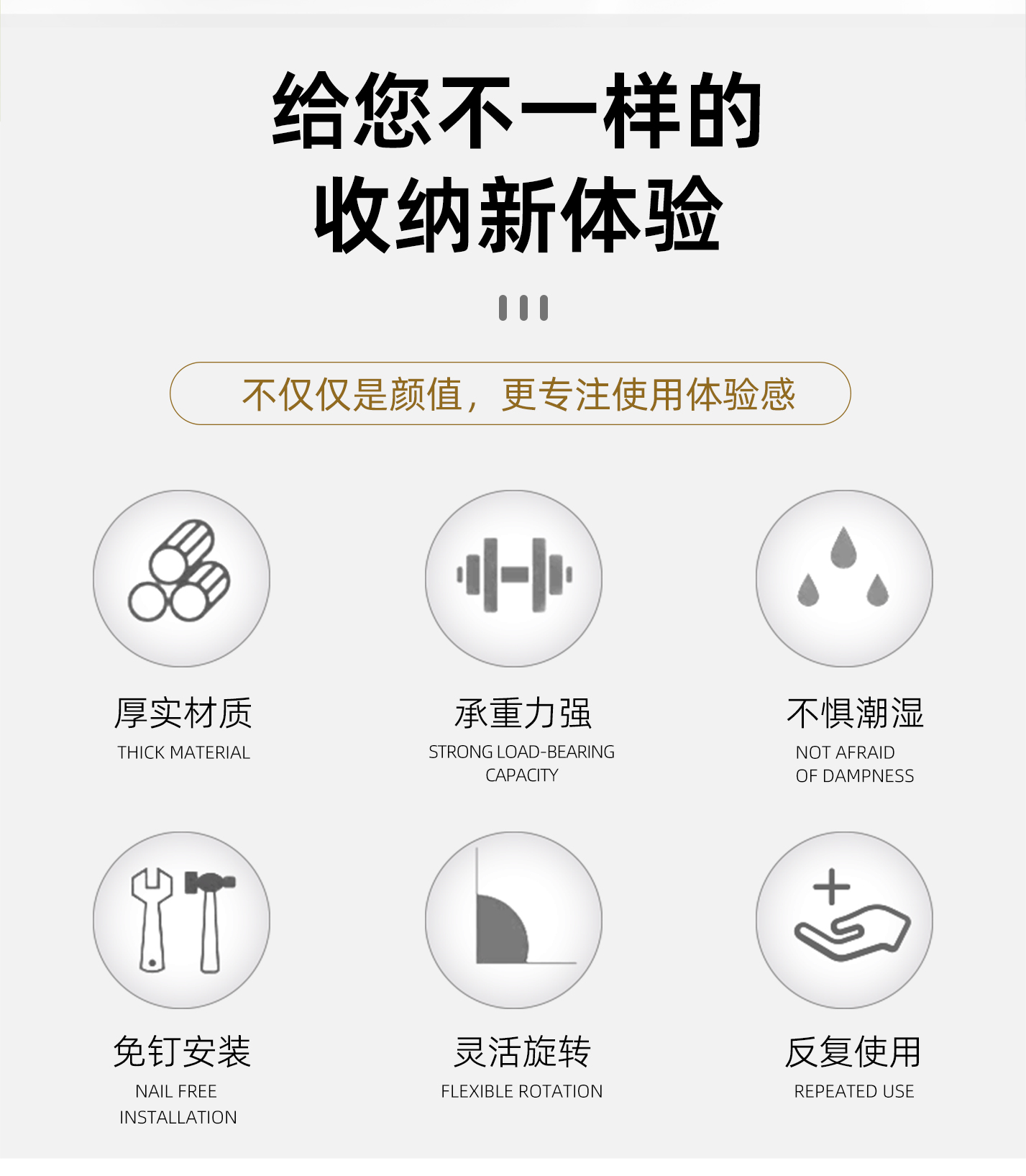 给您不一样的
收纳新体验

不仅仅是颜值，更专注使用体验感

厚实材质
THICK MATERIAL

承重力强
STRONG LOAD-BEARING
CAPACITY

不惧潮湿
NOT AFRAID
OF DAMPNESS

免钉安装
NAIL FREE
INSTALLATION

灵活旋转
FLEXIBLE ROTATION

反复使用
REPEATED USE