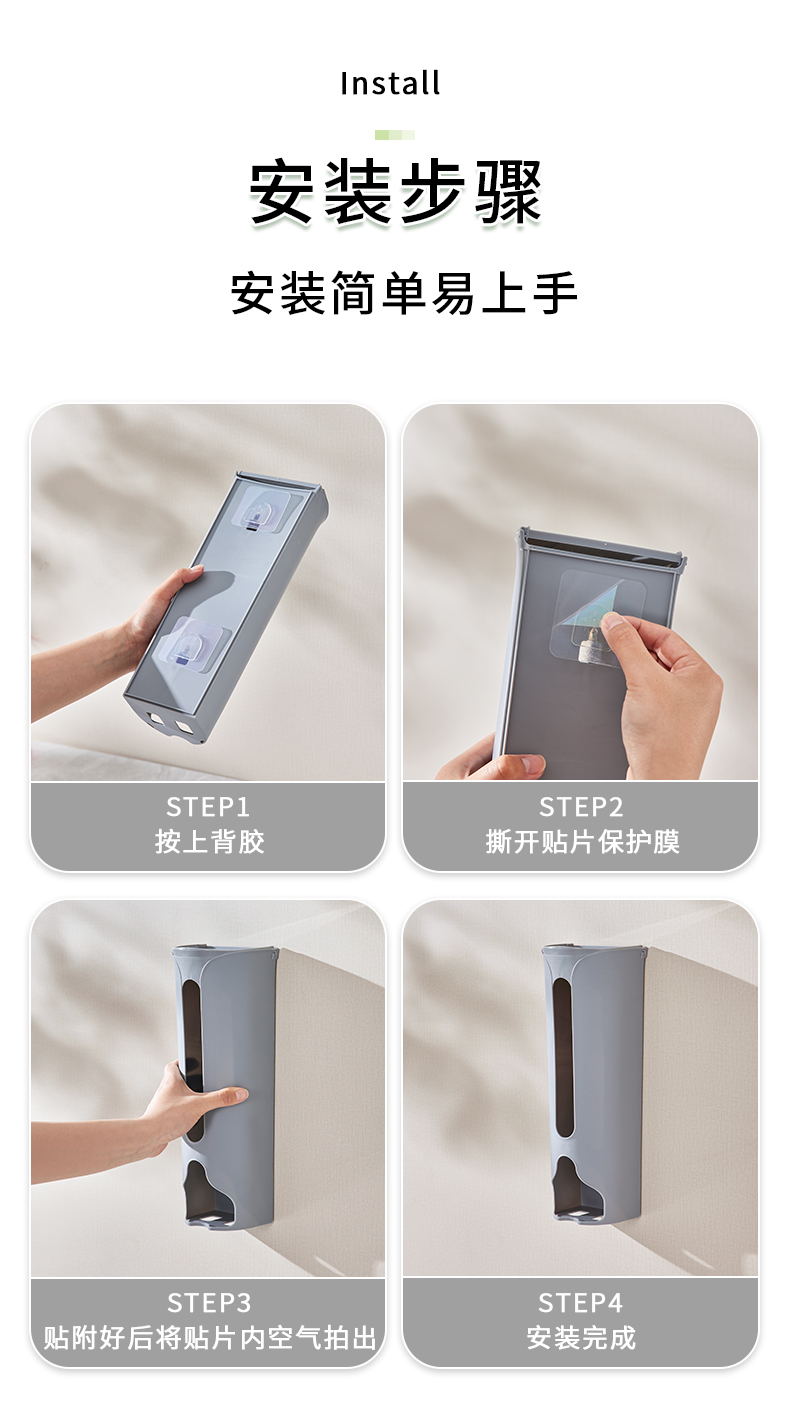 Install

安装步骤

安装简单易上手

STEP1
按上背胶

STEP2
撕开贴片保护膜

STEP3
贴附好后将贴片内空气拍出

STEP4
安装完成