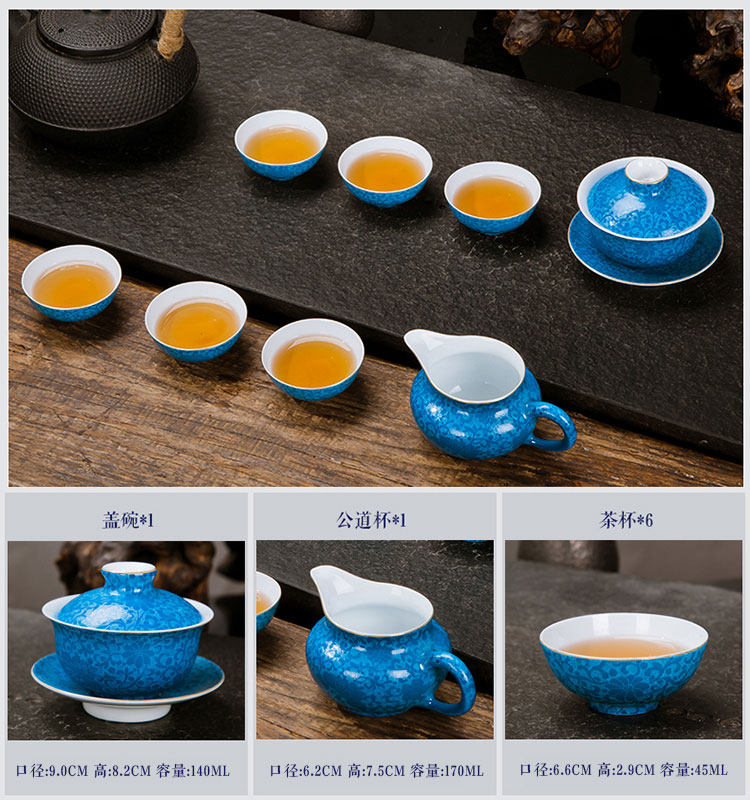 盖碗*1

口径:9.0CM 高:8.2CM 容量:140ML

公道杯*1

口径:6.2CM 高:7.5CM 容量:170ML

茶杯*6

口径:6.6CM 高:2.9CM 容量:45ML