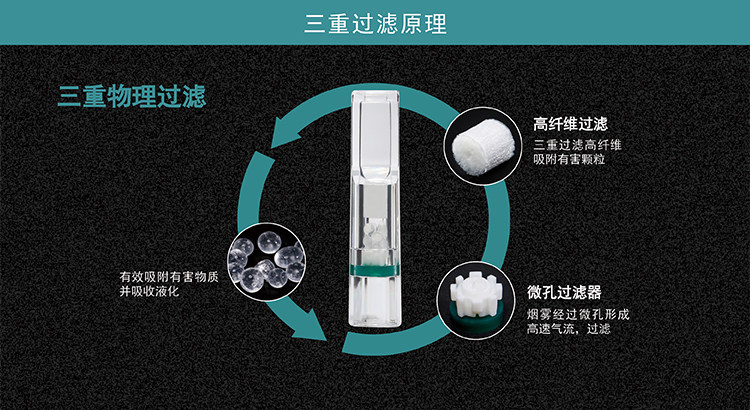 三重过滤原理

三重物理过滤

高纤维过滤
三重过滤高纤维
吸附有害颗粒

有效吸附有害物质
并吸收液化

微孔过滤器
烟雾经过微孔形成
高速气流，过滤