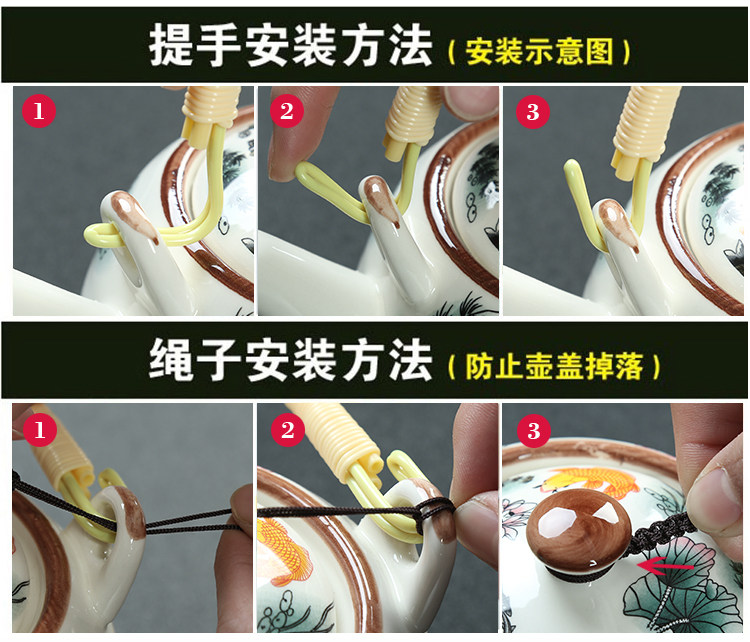 提手安装方法（安装示意图）

1

2

3

绳子安装方法（防止壶盖掉落）

1

2

3