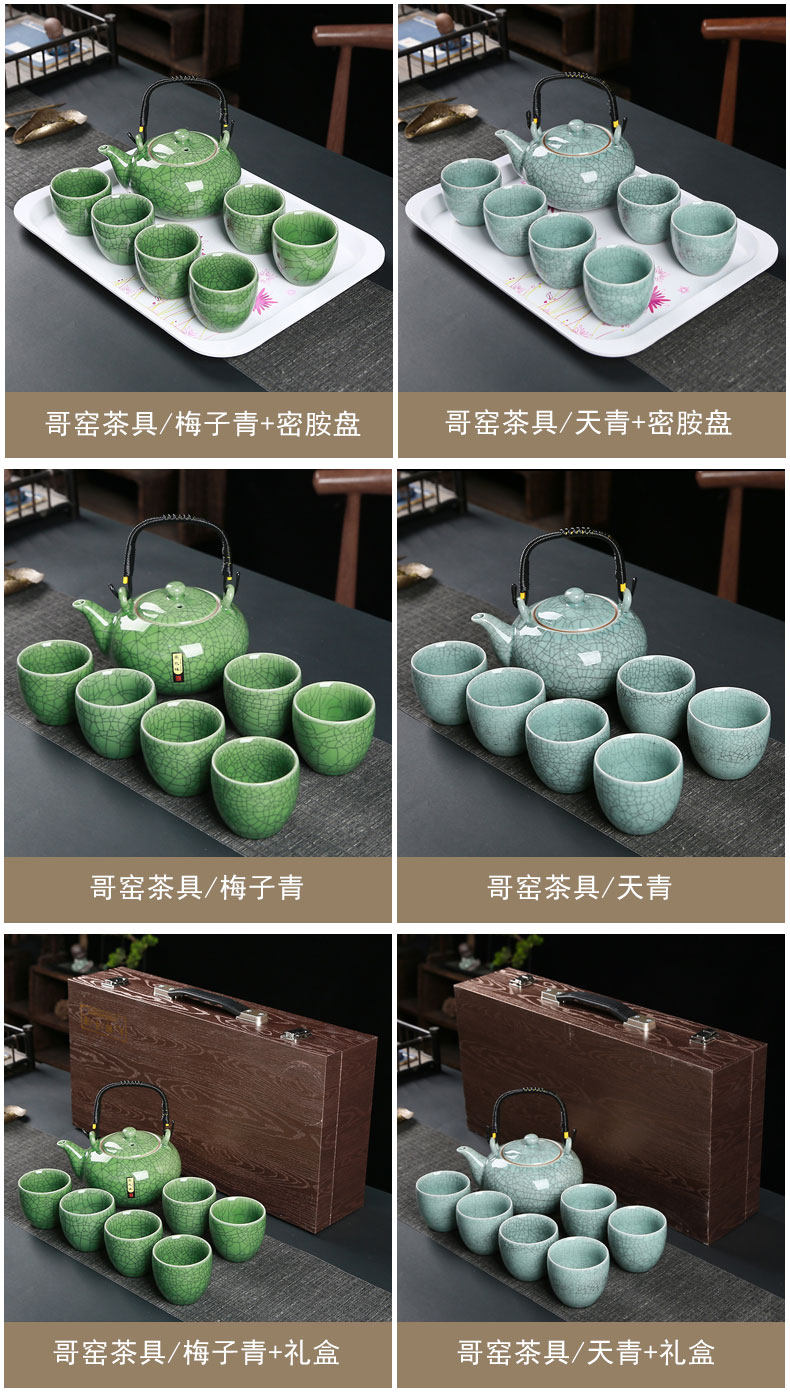 哥窑茶具/梅子青+密胺盘

哥窑茶具/天青+密胺盘

哥窑茶具/梅子青

哥窑茶具/天青

哥窑茶具/梅子青+礼盒

哥窑茶具/天青+礼盒