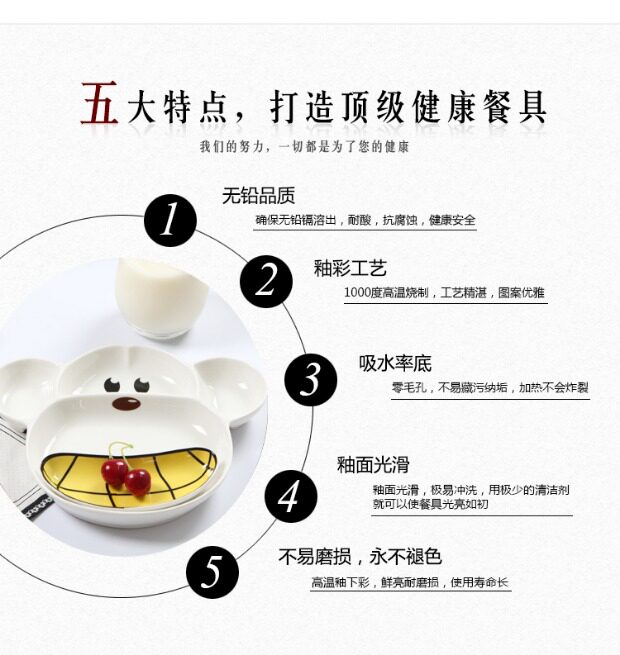 五大特点，打造顶级健康餐具

我们的努力，一切都是为了您的健康

1

无铅品质

确保无铅镉溶出，耐酸，抗腐蚀，健康安全

2

釉彩工艺

1000度高温烧制，工艺精湛，图案优雅

3

吸水率底

零毛孔，不易藏污纳垢，加热不会炸裂

4

釉面光滑

釉面光滑，极易冲洗，用极少的清洁剂就可以使餐具光亮如初

5

不易磨损，永不褪色

高温釉下彩，鲜亮耐磨损，使用寿命长