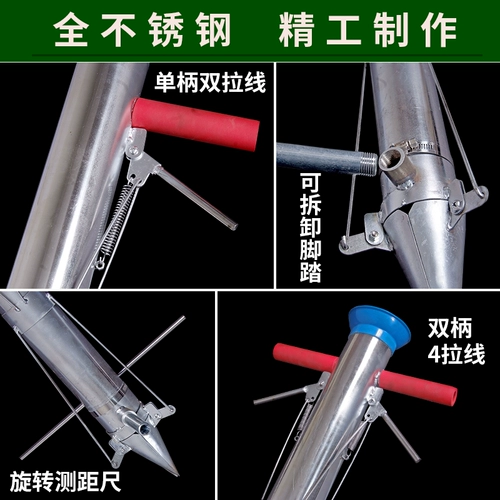 全不锈钢 精工制作

单柄双拉线

可拆卸脚踏

旋转测距尺

双柄
4拉线