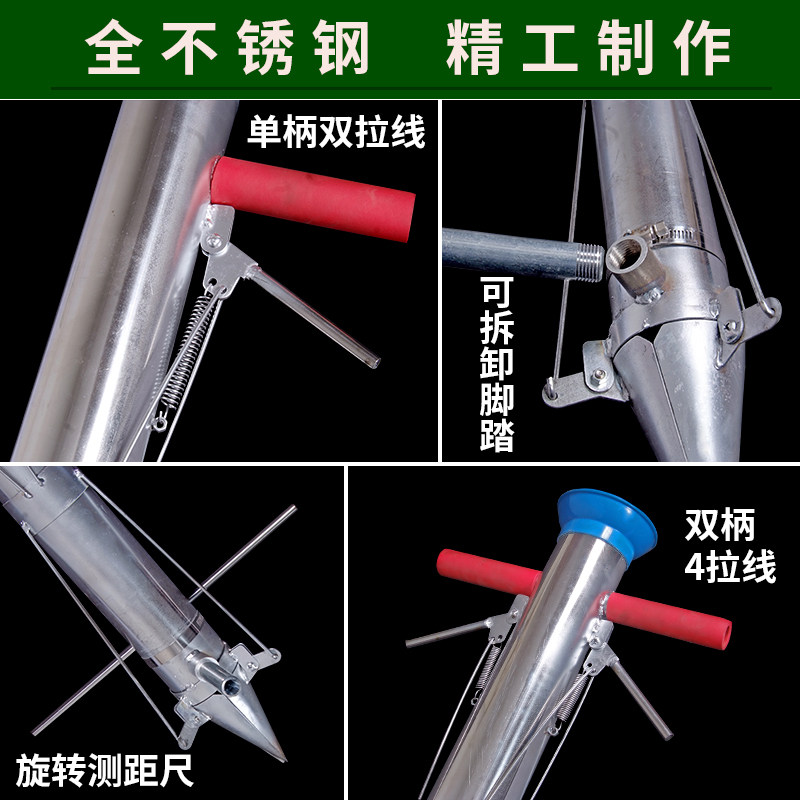 全不锈钢　精工制作

单柄双拉线

可拆卸脚踏

旋转测距尺

双柄
4拉线