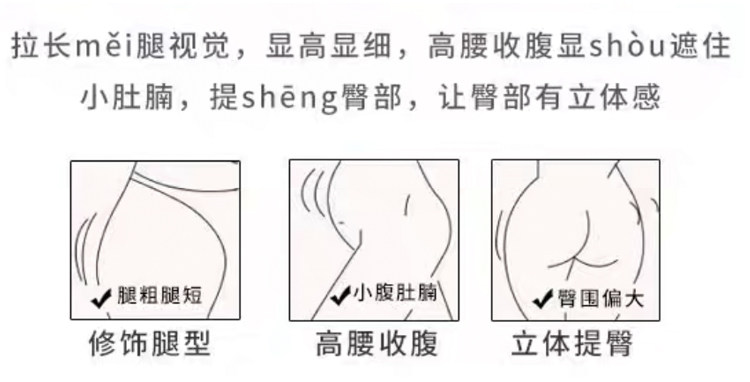 拉长měi腿视觉，显高显细，高腰收腹显shòu遮住小肚腩，提shēng臀部，让臀部有立体感

✔腿粗腿短
修饰腿型

✔小腹肚腩
高腰收腹

✔臀围偏大
立体提臀