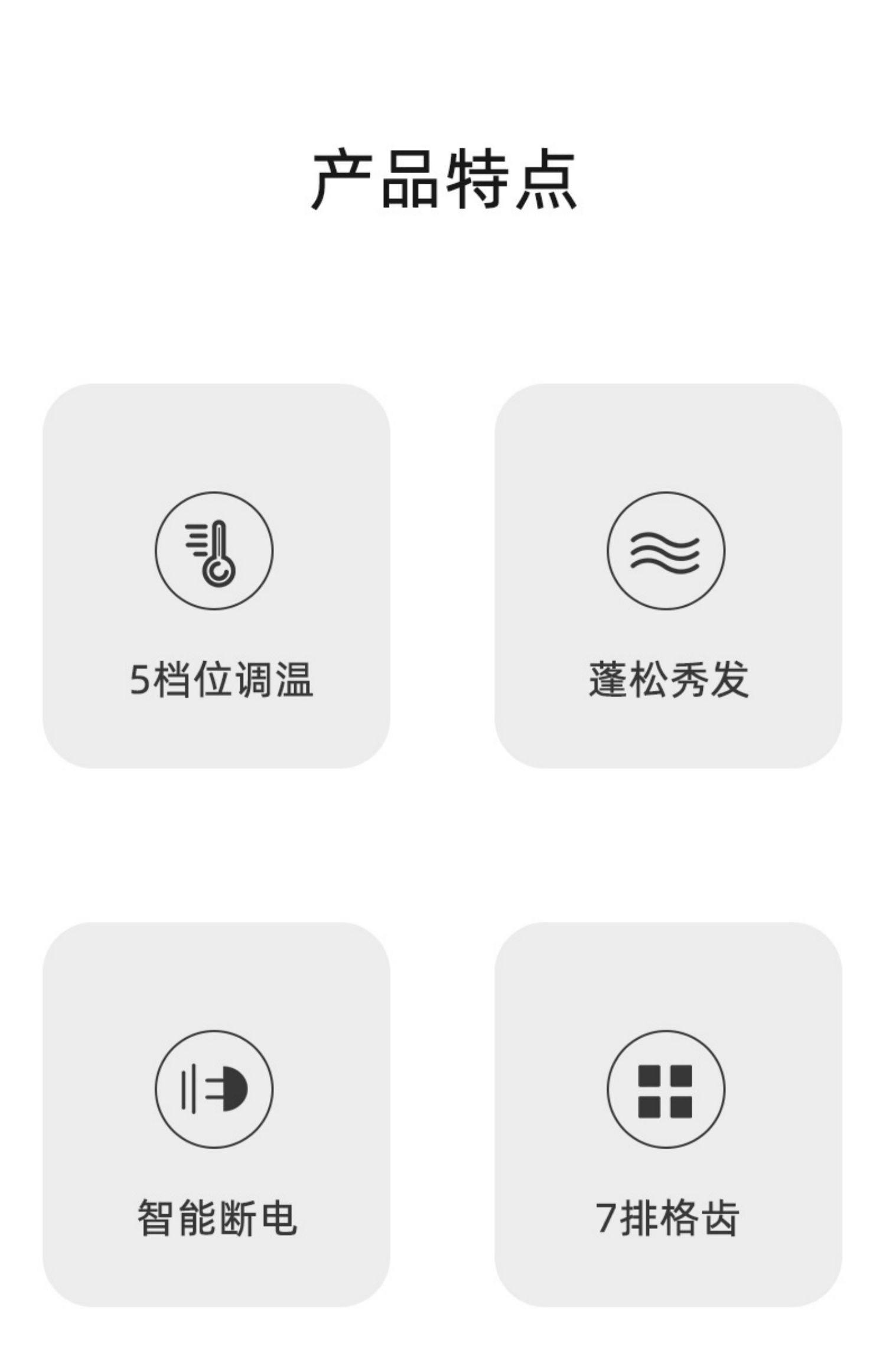 产品特点

5档位调温

蓬松秀发

智能断电

7排格齿