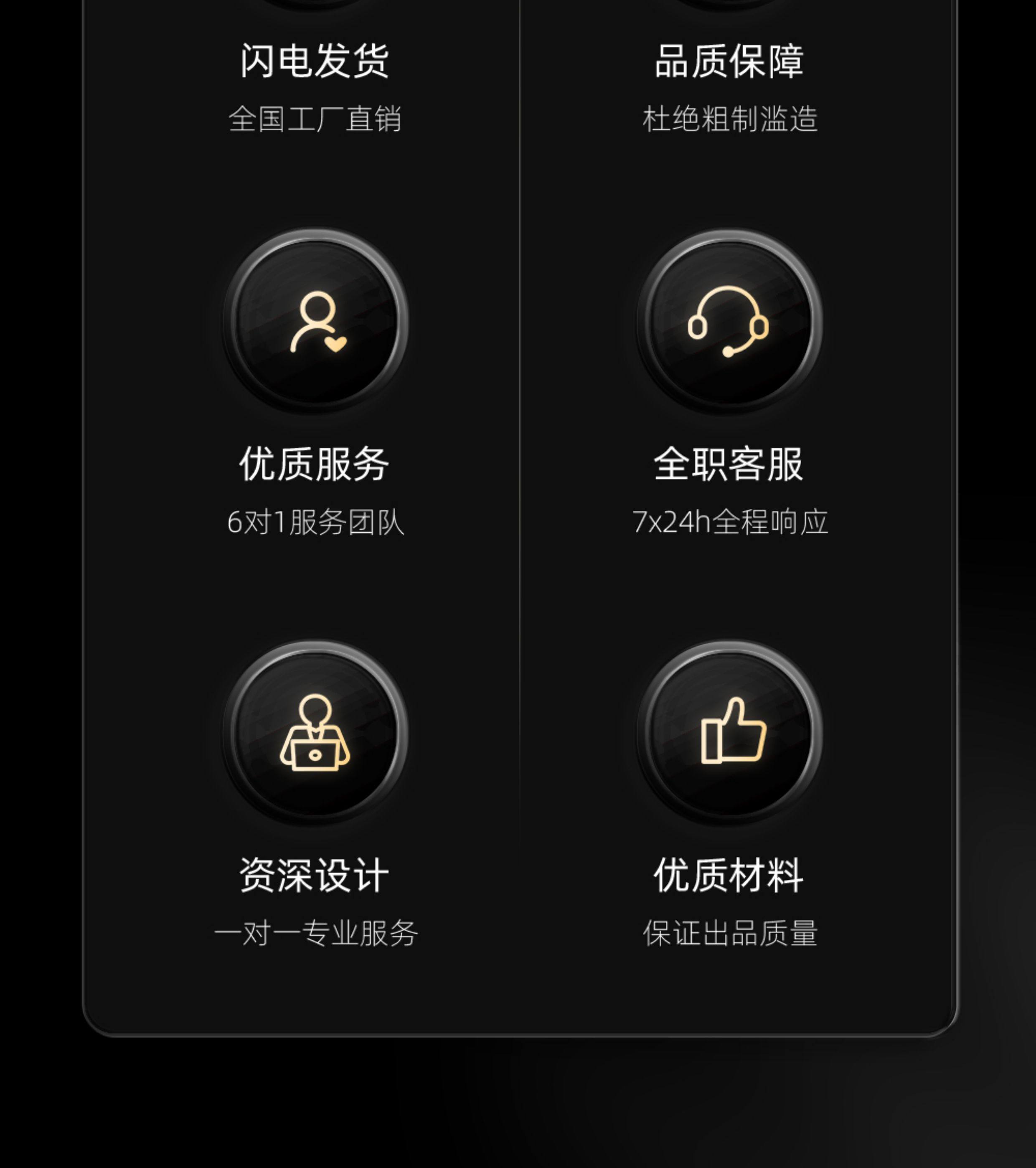 闪电发货

全国工厂直销

优质服务

6对1服务团队

资深设计

一对一专业服务

品质保障

杜绝粗制滥造

全职客服

7x24h全程响应

优质材料

保证出品质量