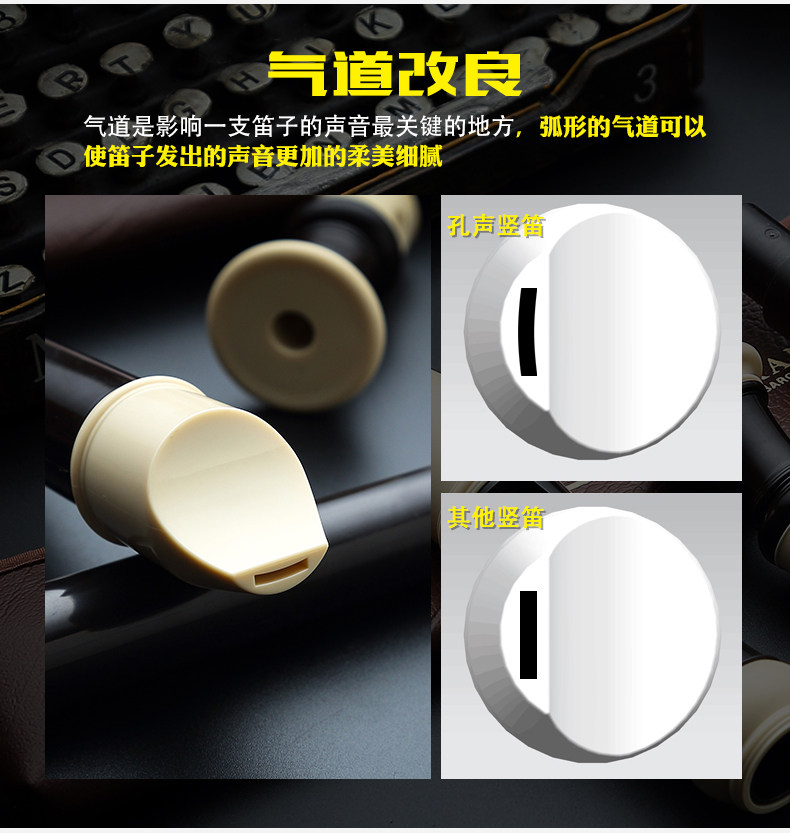 气道改良

气道是影响一支笛子的声音最关键的地方，弧形的气道可以使笛子发出的声音更加的柔美细腻

孔声竖笛

其他竖笛