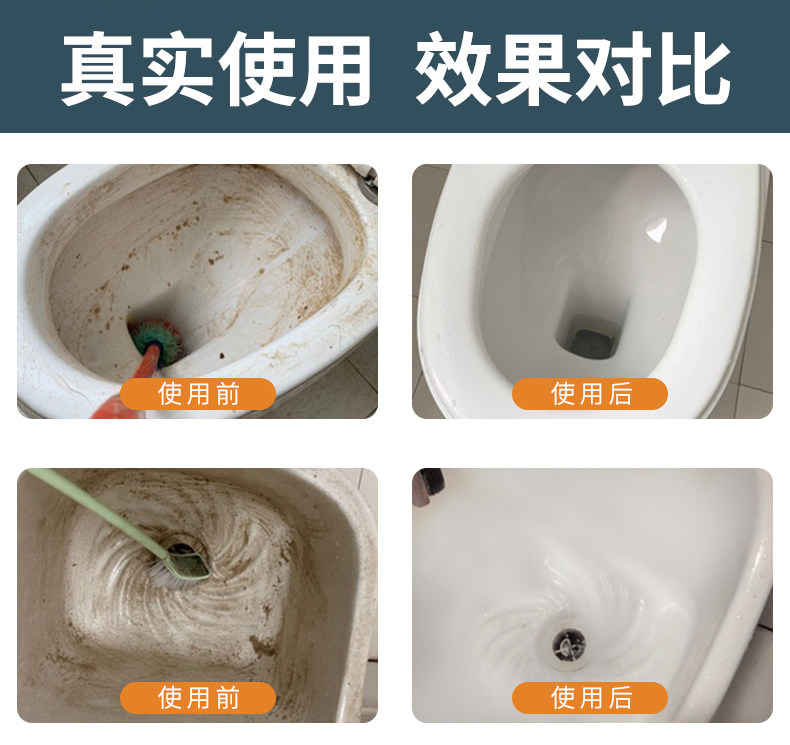 真实使用 效果对比

使用前

使用后

使用前

使用后