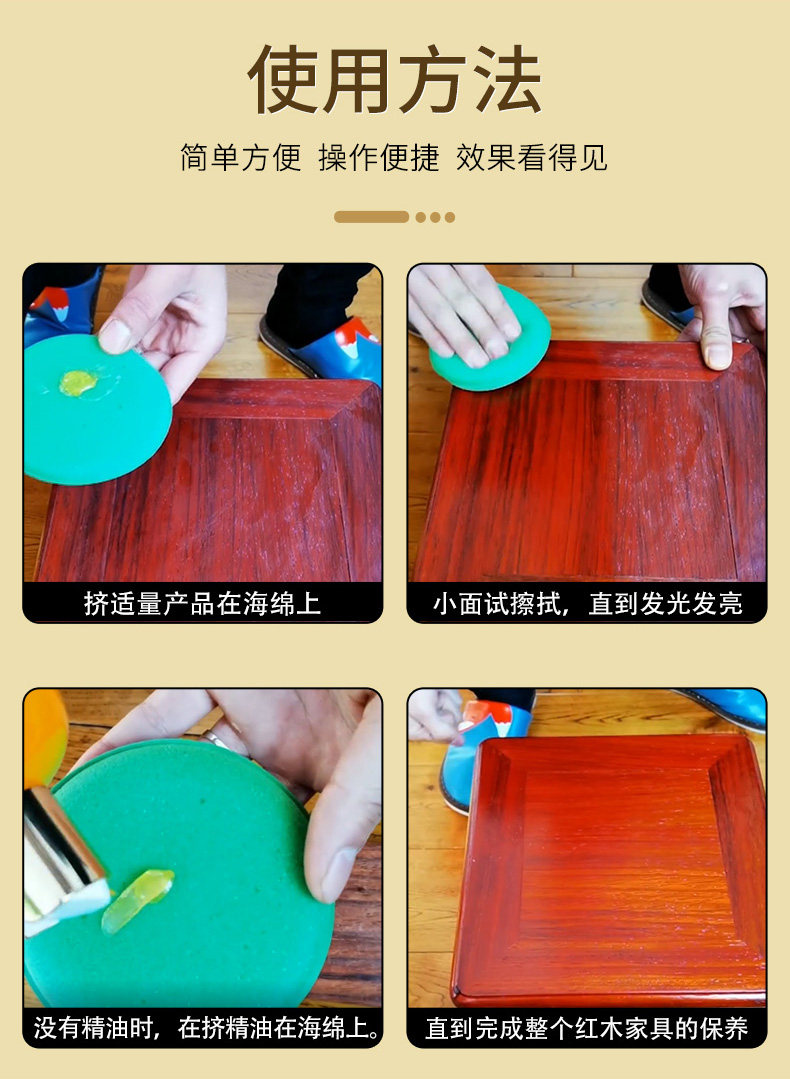 使用方法

简单方便 操作便捷 效果看得见

挤适量产品在海绵上

小面试擦拭，直到发光发亮

没有精油时，在挤精油在海绵上。

直到完成整个红木家具的保养