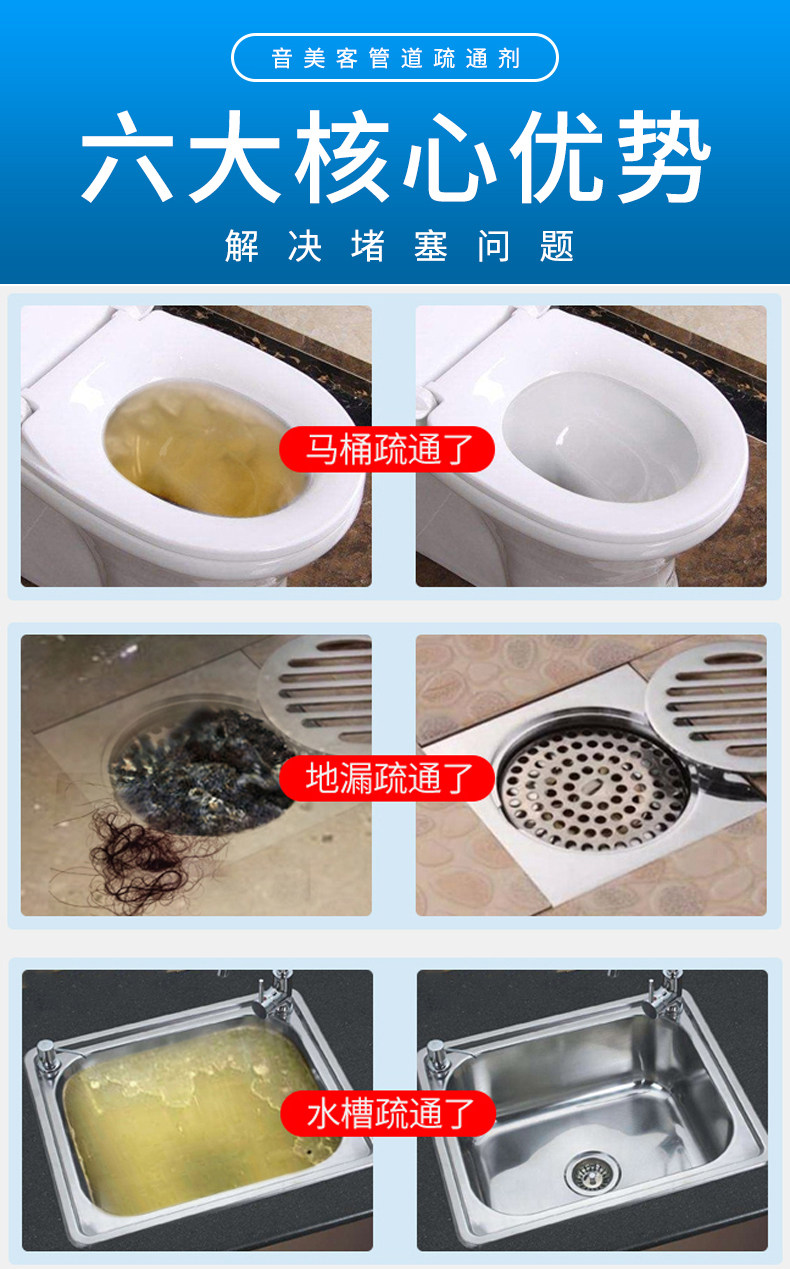 音美客管道疏通剂

六大核心优势

解决堵塞问题

马桶疏通了

地漏疏通了

水槽疏通了