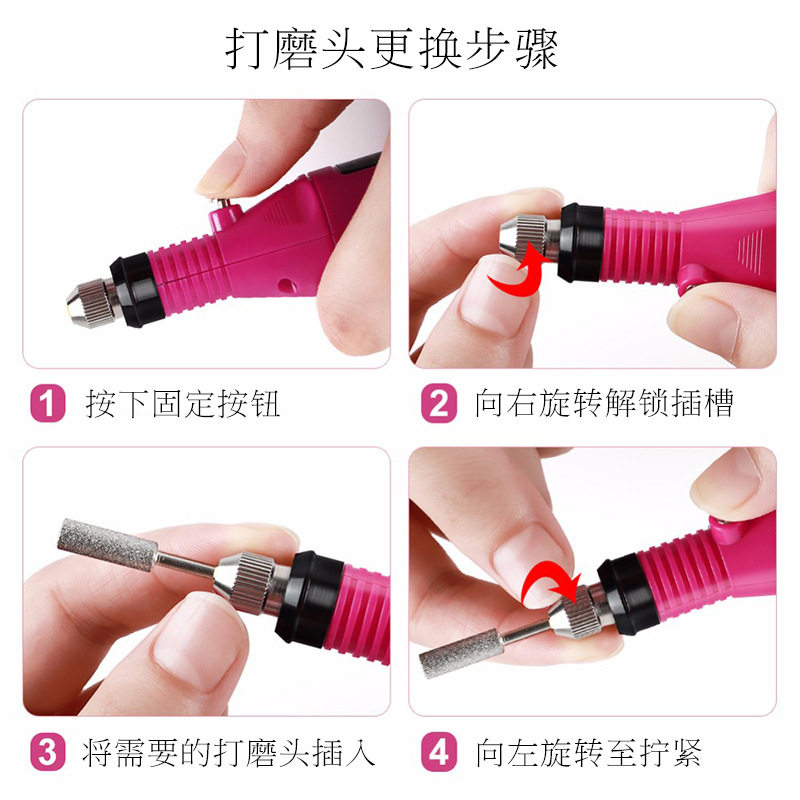 打磨头更换步骤

1 按下固定按钮

2 向右旋转解锁插槽

3 将需要的打磨头插入

4 向左旋转至拧紧