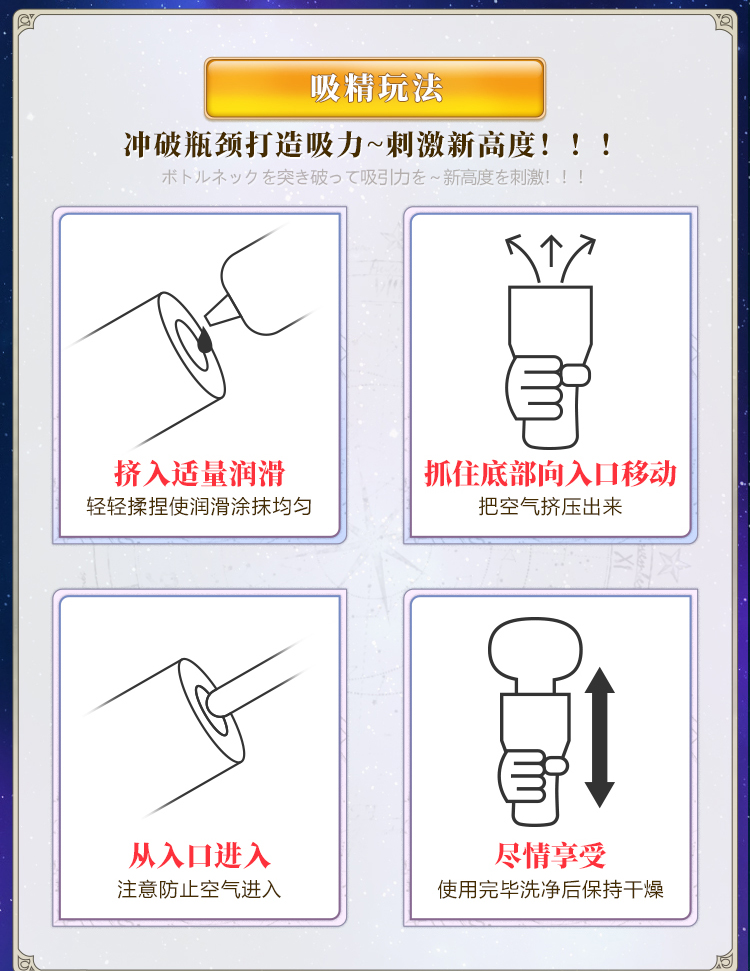 吸精玩法

冲破瓶颈打造吸力~刺激新高度！！！

ボトルネックを突き破って吸引力を~新高度を刺激！！！

挤入适量润滑
轻轻揉捏使润滑涂抹均匀

抓住底部向入口移动
把空气挤压出来

从入口进入
注意防止空气进入

尽情享受
使用完毕洗净后保持干燥