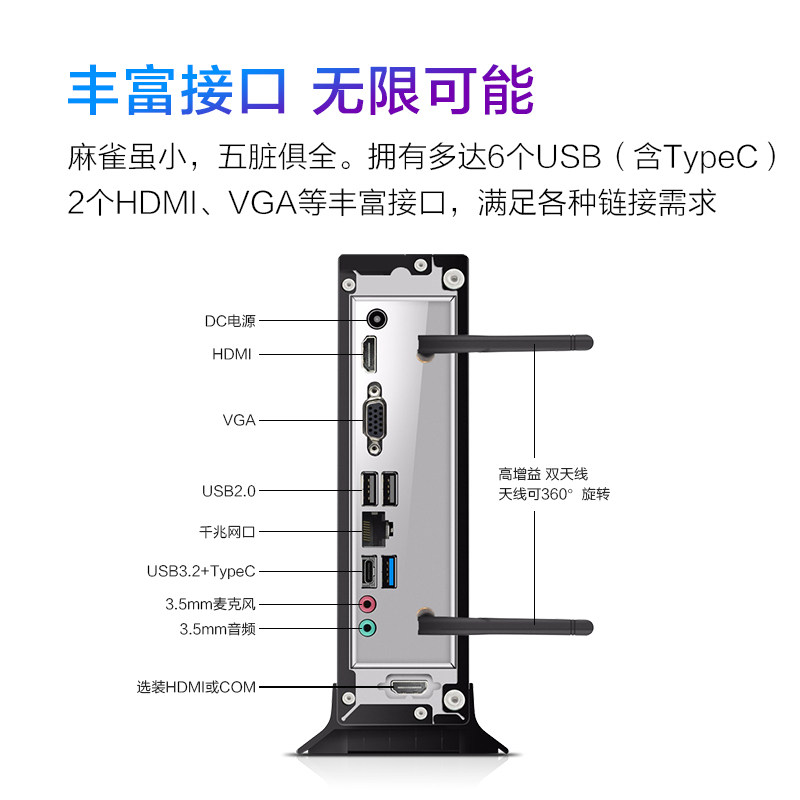 丰富接口 无限可能

麻雀虽小，五脏俱全。拥有多达6个USB（含TypeC）2个HDMI、VGA等丰富接口，满足各种链接需求

DC电源
HDMI
VGA
USB2.0
千兆网口
USB3.2+TypeC
3.5mm麦克风
3.5mm音频
选装HDMI或COM

高增益 双天线
天线可360° 旋转