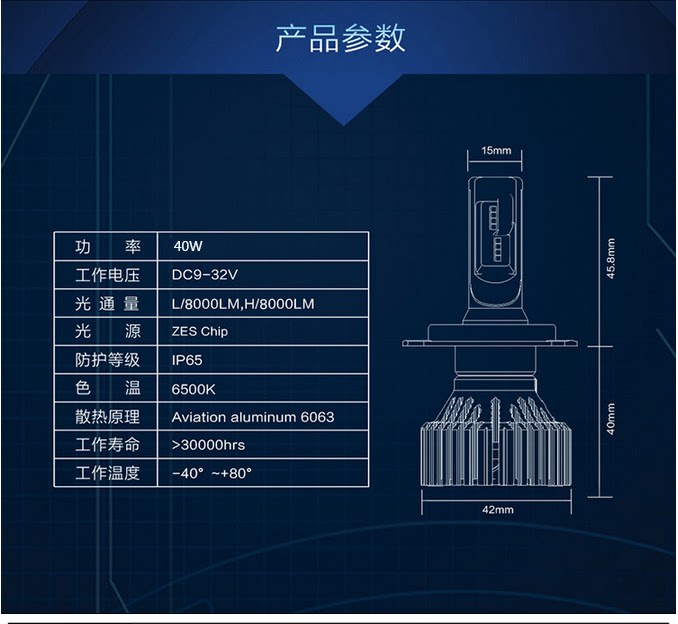 产品参数

| 功　　率 | 40W |
|---|---|
| 工作电压 | DC9-32V |
| 光 通 量 | L/8000LM,H/8000LM |
| 光　　源 | ZES Chip |
| 防护等级 | IP65 |
| 色　　温 | 6500K |
| 散热原理 | Aviation aluminum 6063 |
| 工作寿命 | >30000hrs |
| 工作温度 | -40°　~+80° |

15mm

45.8mm

40mm

42mm