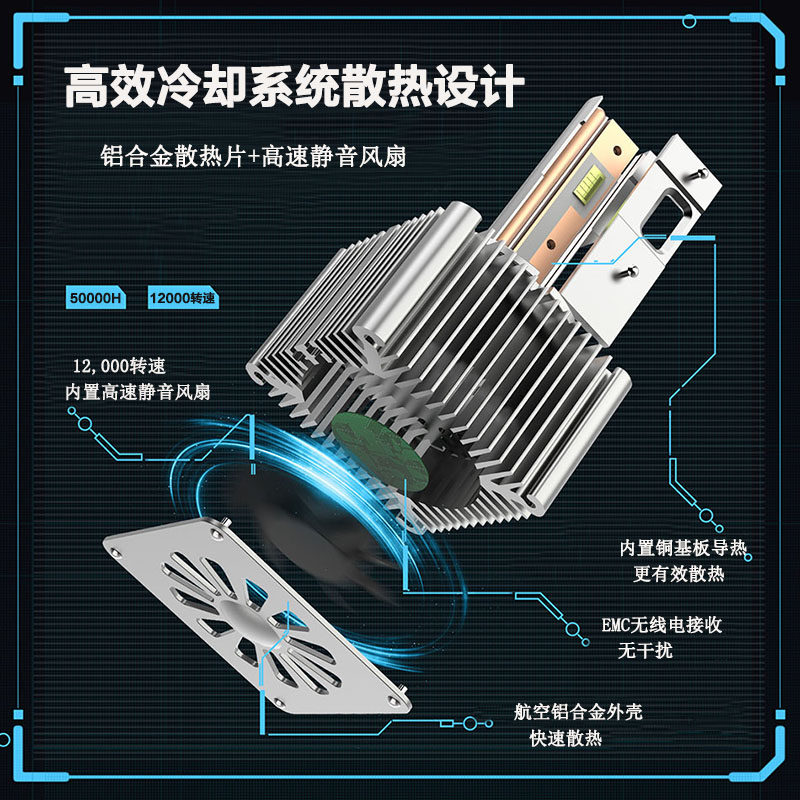 高效冷却系统散热设计

铝合金散热片+高速静音风扇

50000H

12000转速

12,000转速
内置高速静音风扇

内置铜基板导热
更有效散热

EMC无线电接收
无干扰

航空铝合金外壳
快速散热